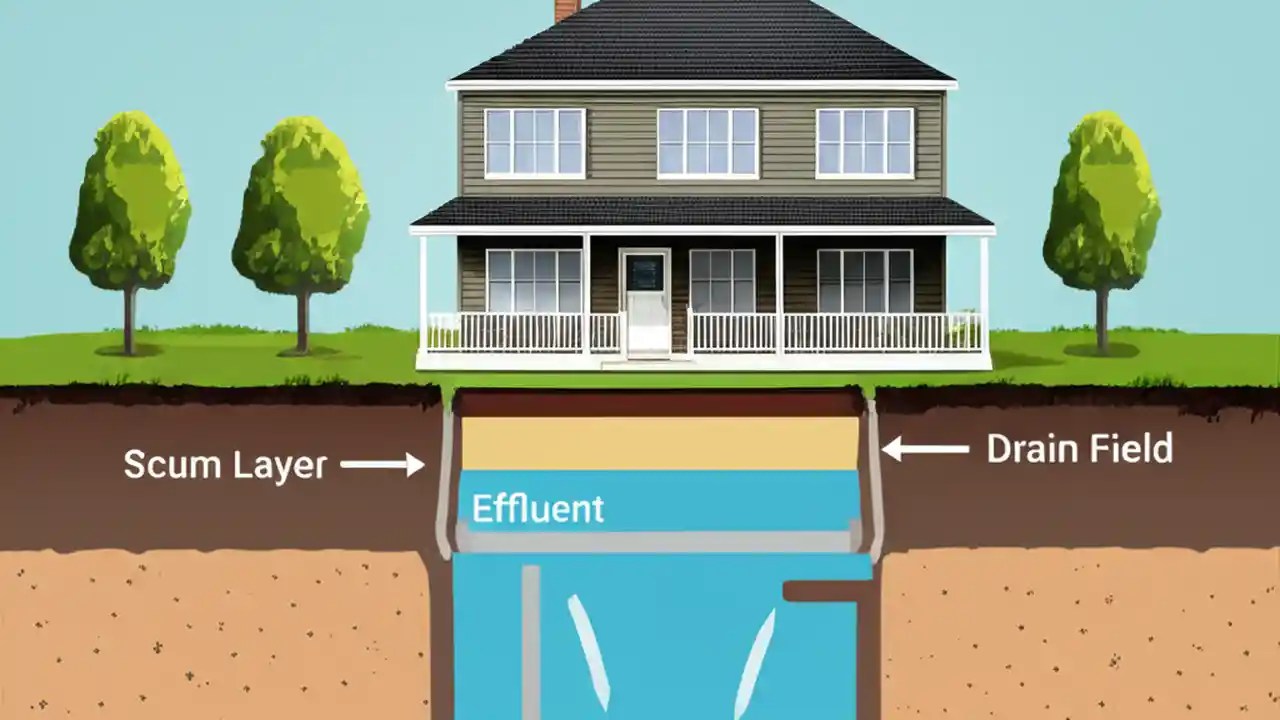 Scum Layer
Drain Field
Effluent