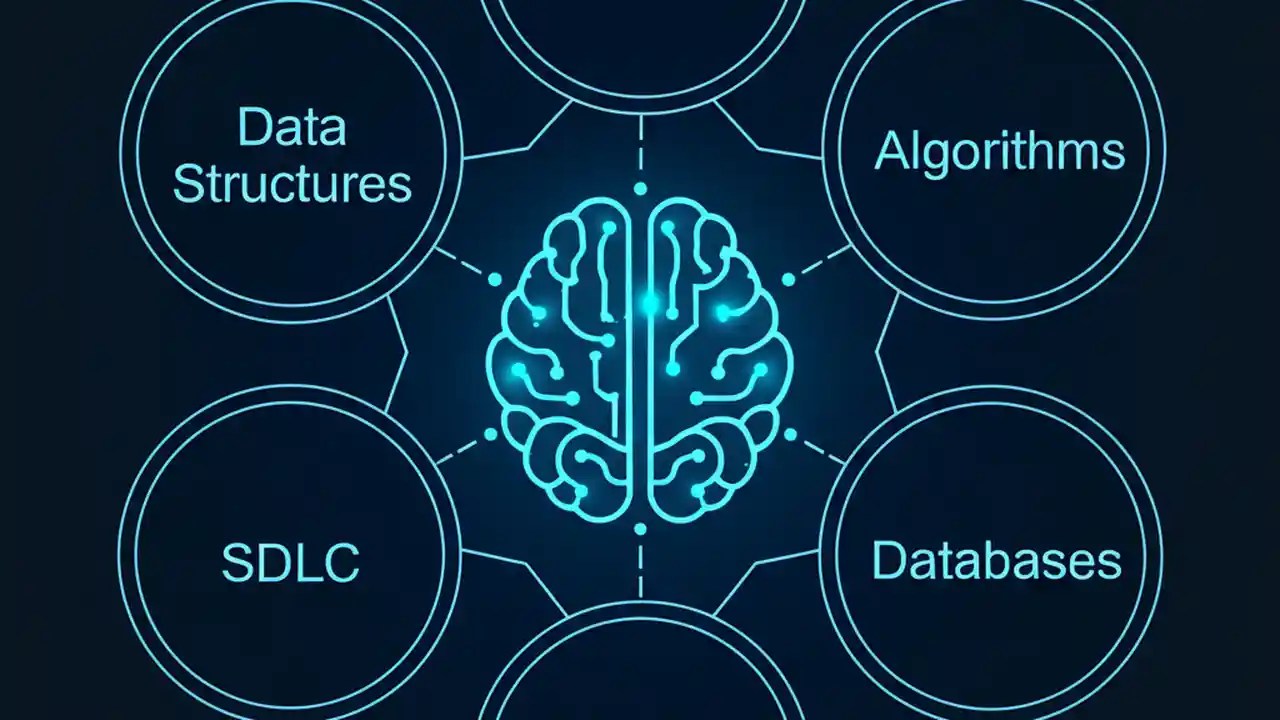 Data Structures

Algorithms

SDLC

Databases