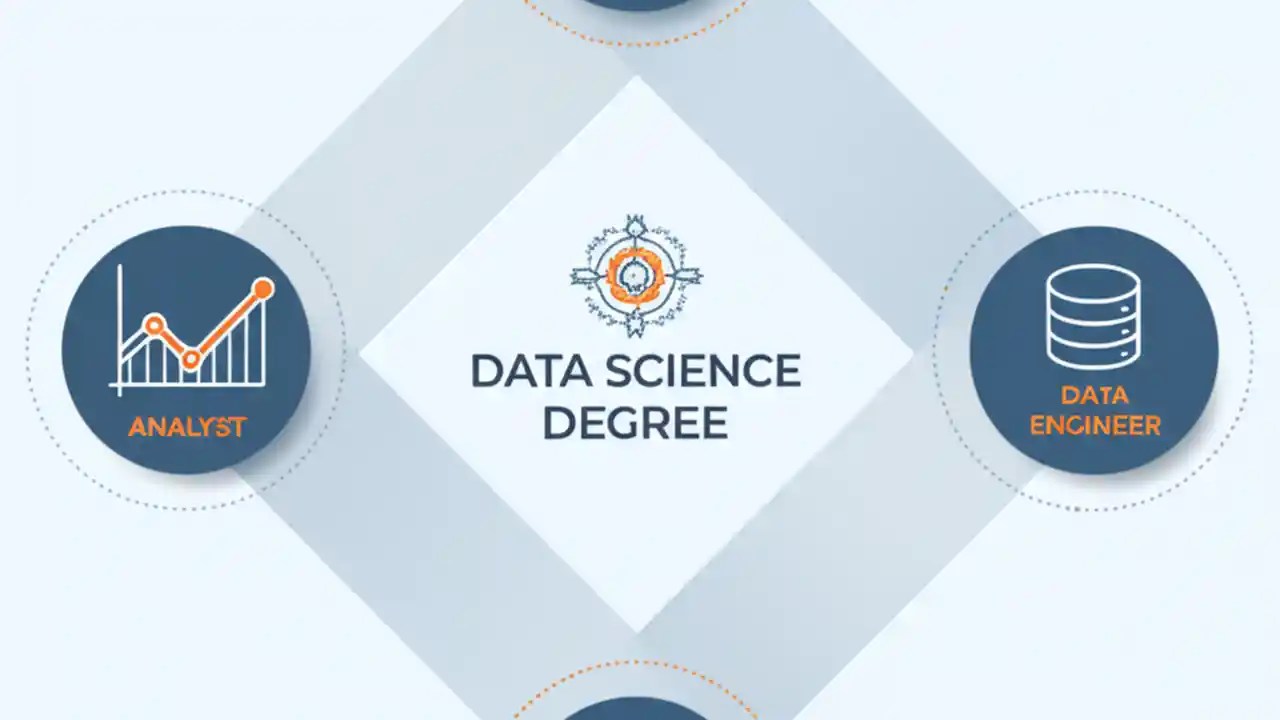 ANALYST

DATA SCIENCE DEGREE

DATA ENGINEER