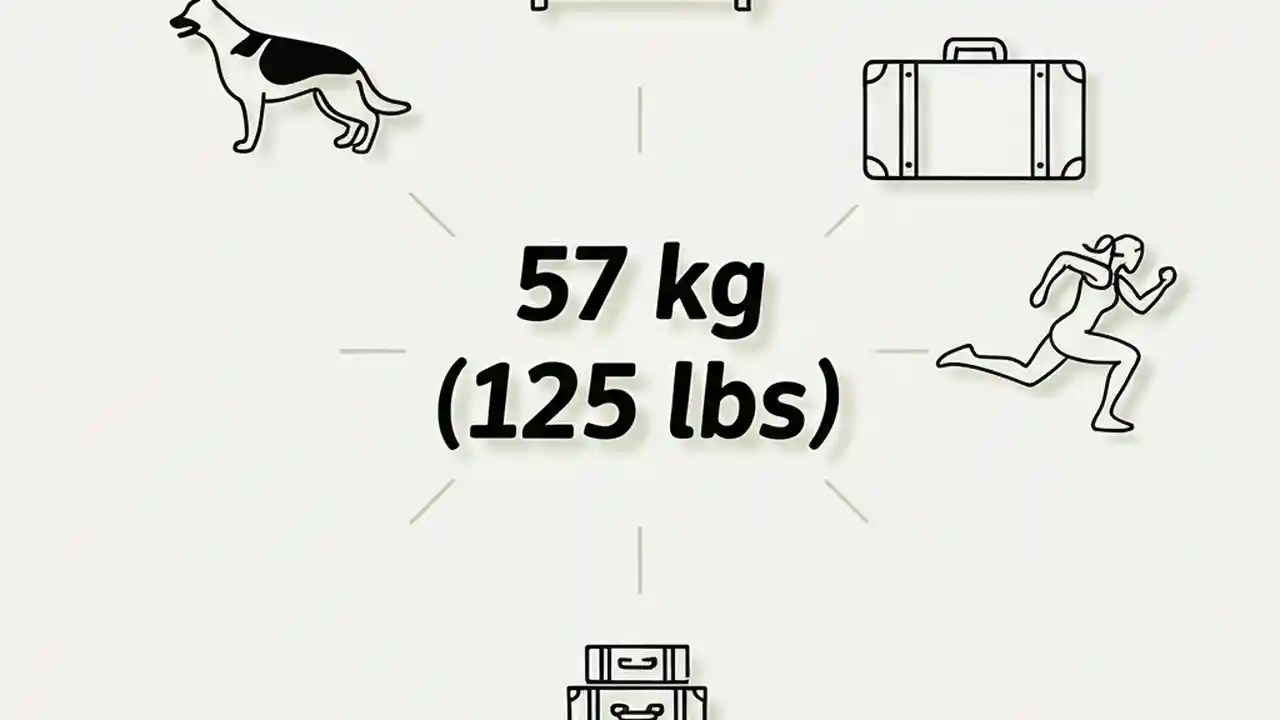 57 kg
(125 lbs)