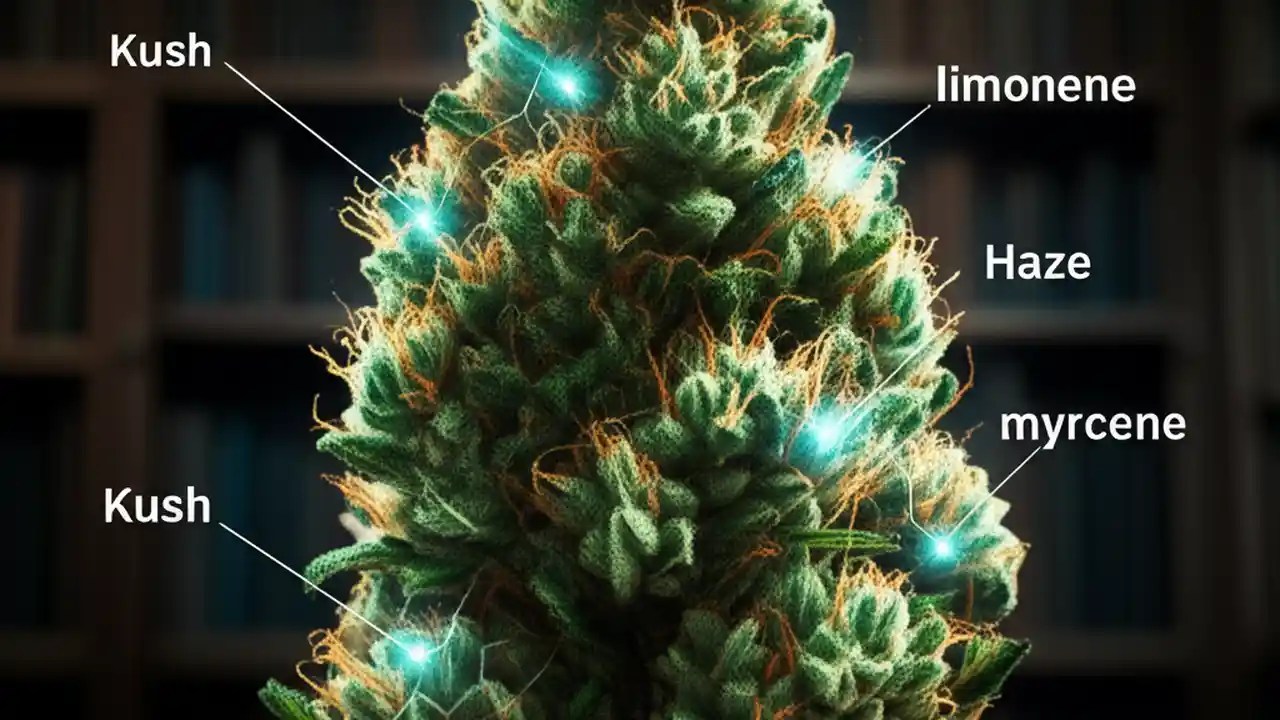 Kush

limonene

Haze

myrcene

Kush