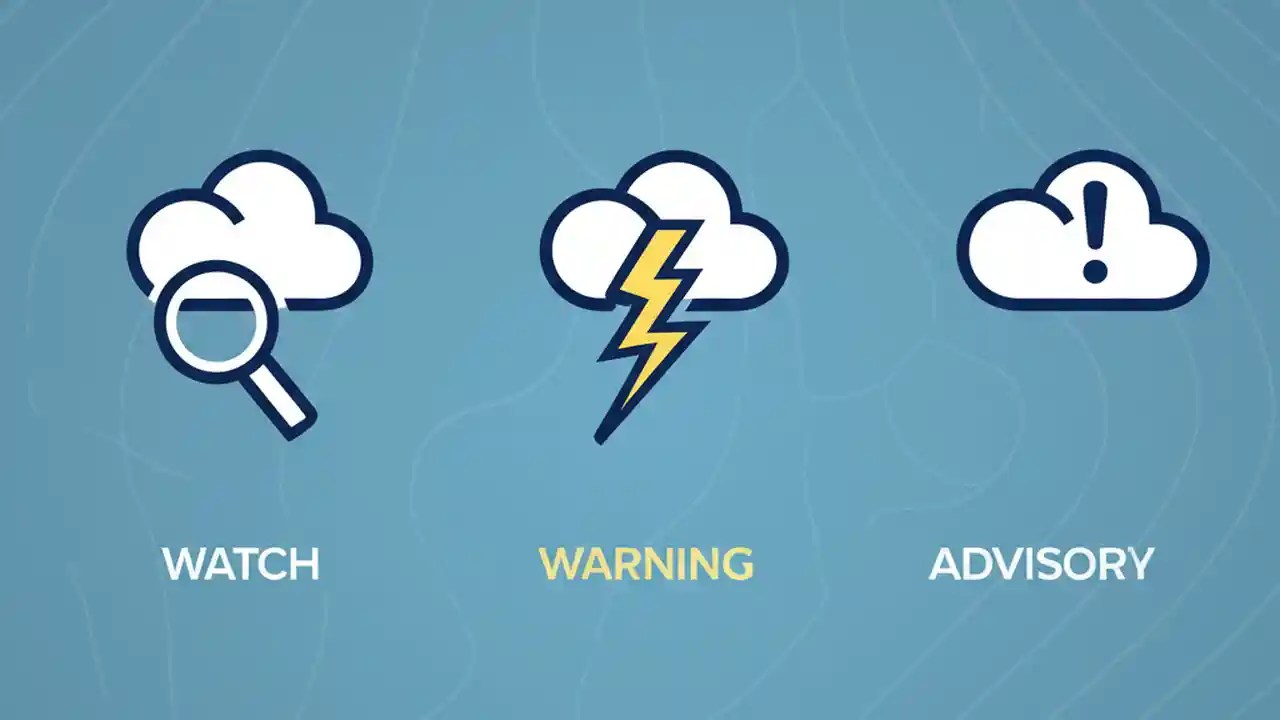 WATCH

WARNING

ADVISORY