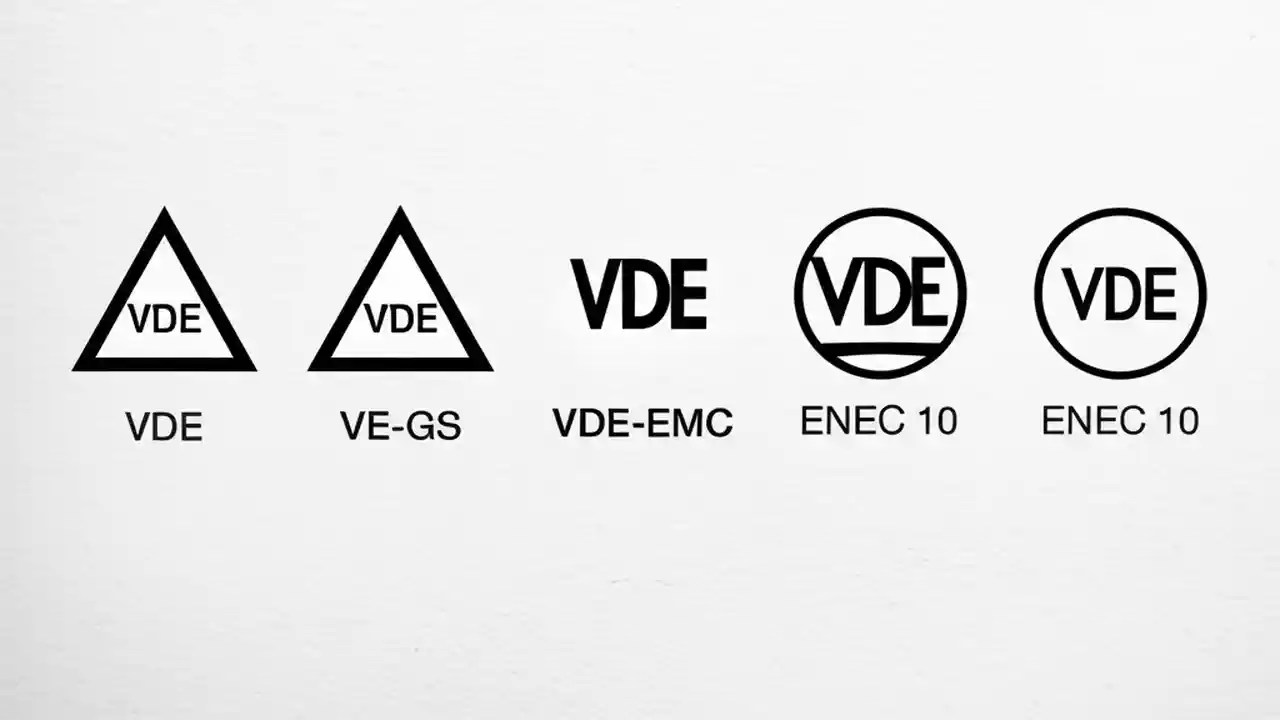 VDE
VDE

VDE
VE-GS

VDE
VDE-EMC

VDE
ENEC 10

VDE
ENEC 10