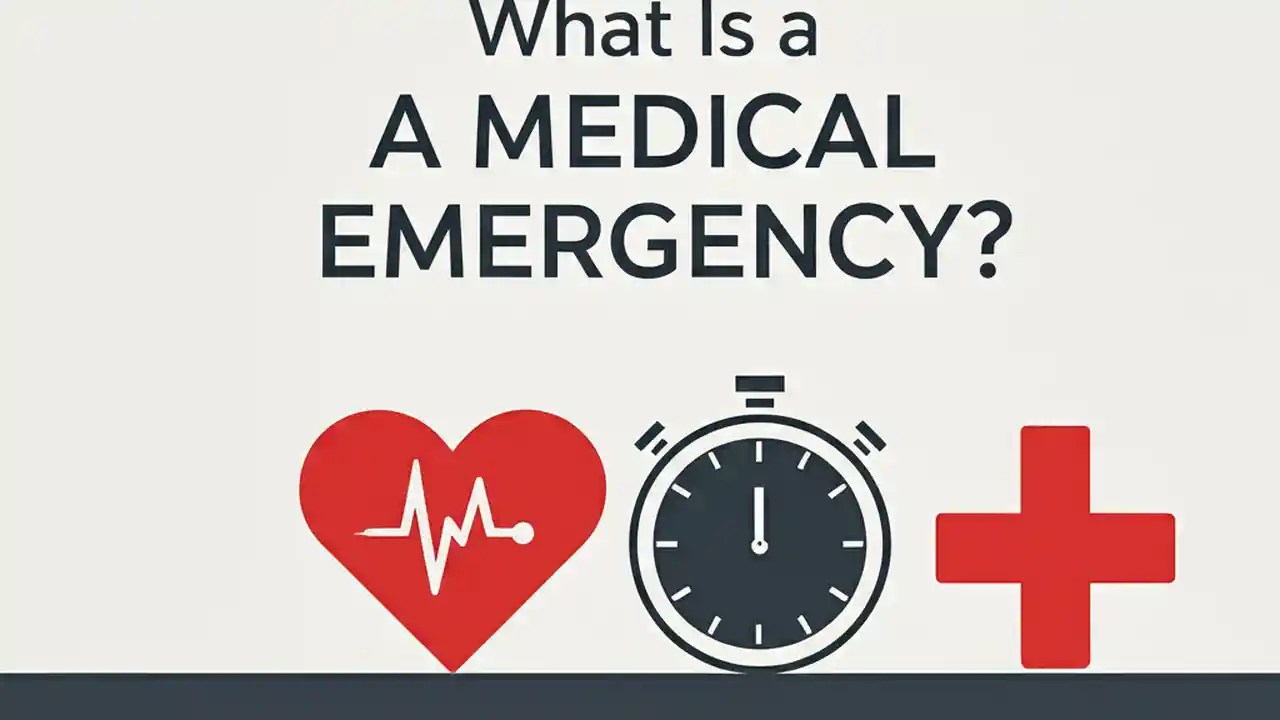 What Is a
A MEDICAL
EMERGENCY?