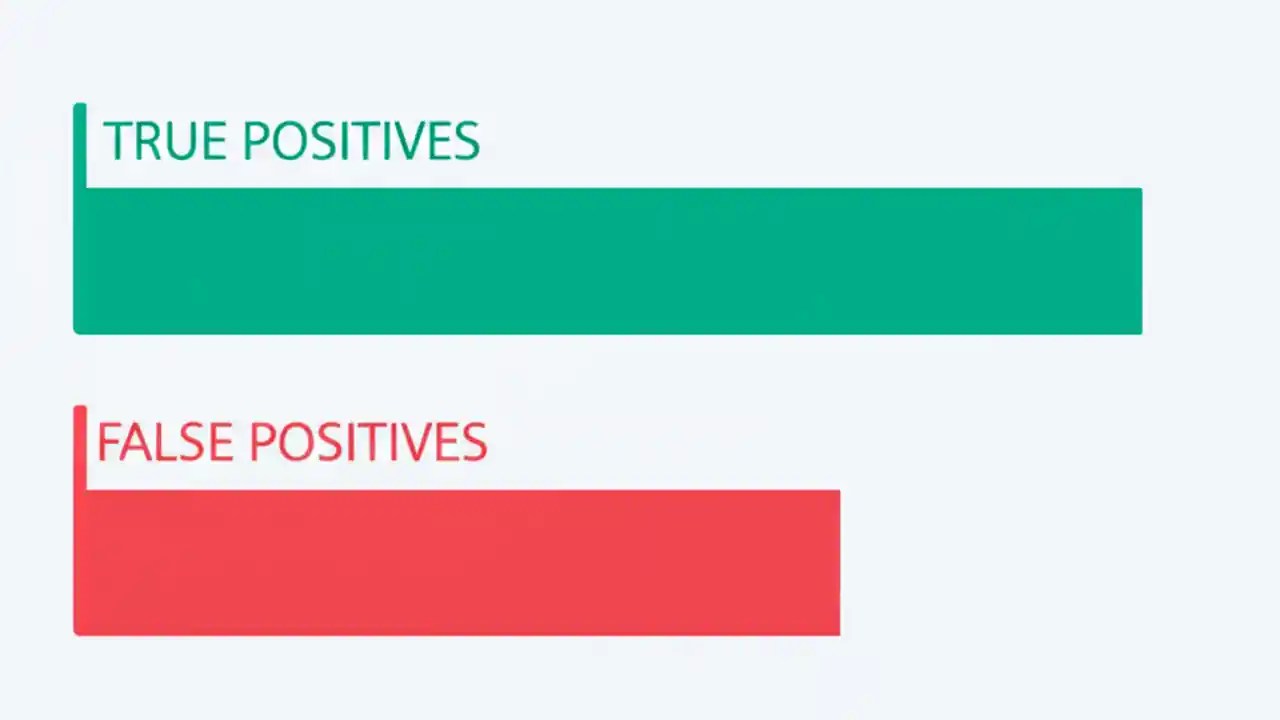 TRUE POSITIVES

FALSE POSITIVES