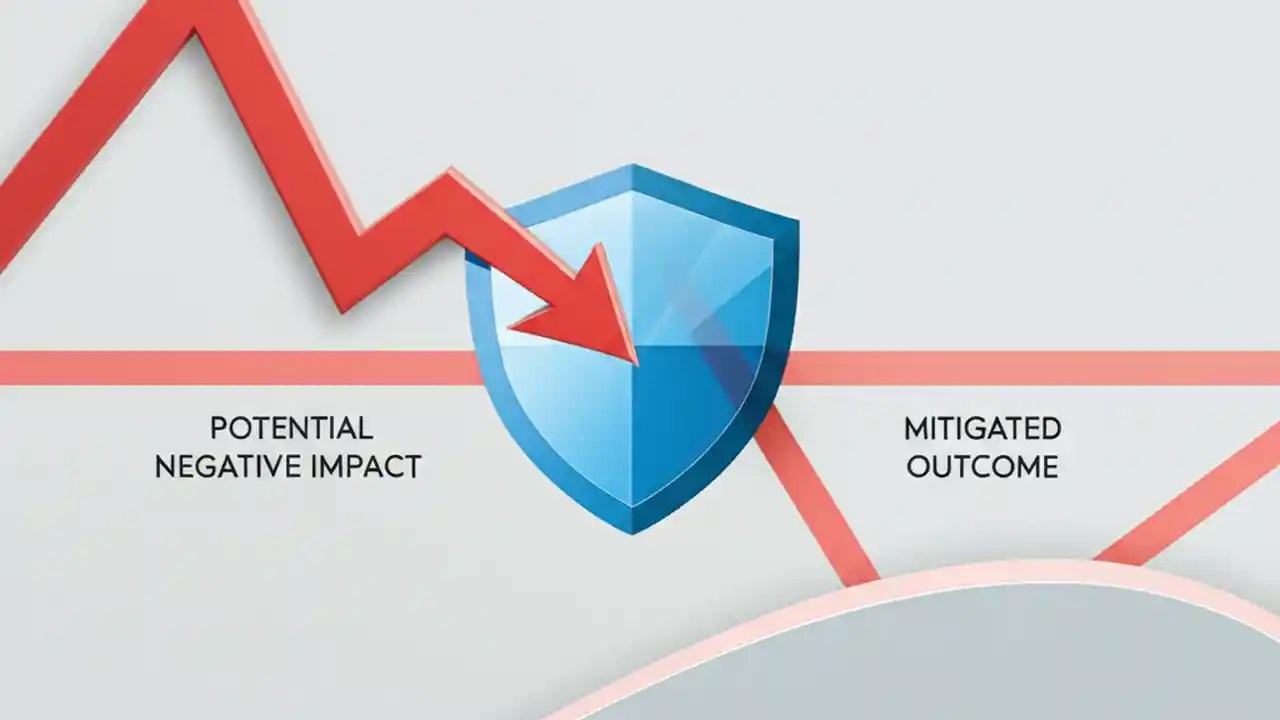 POTENTIAL
NEGATIVE IMPACT

MITIGATED
OUTCOME