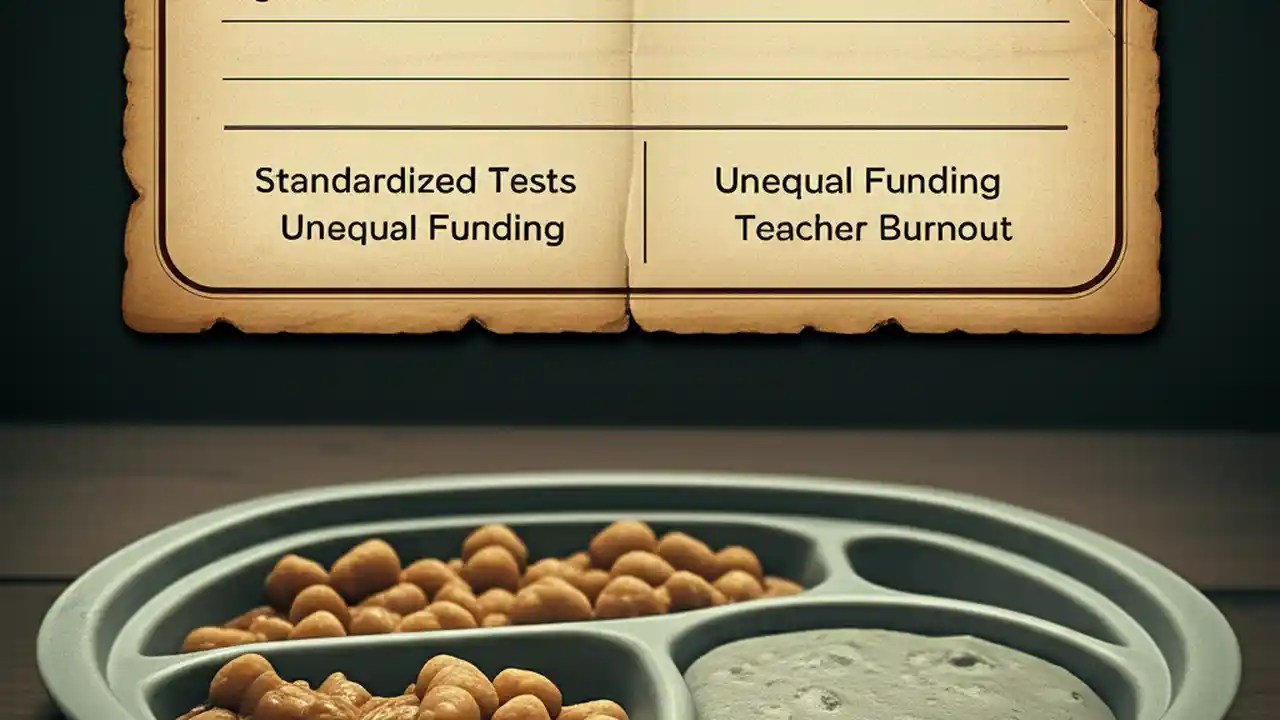 Standardized Tests
Unequal Funding

Unequal Funding
Teacher Burnout