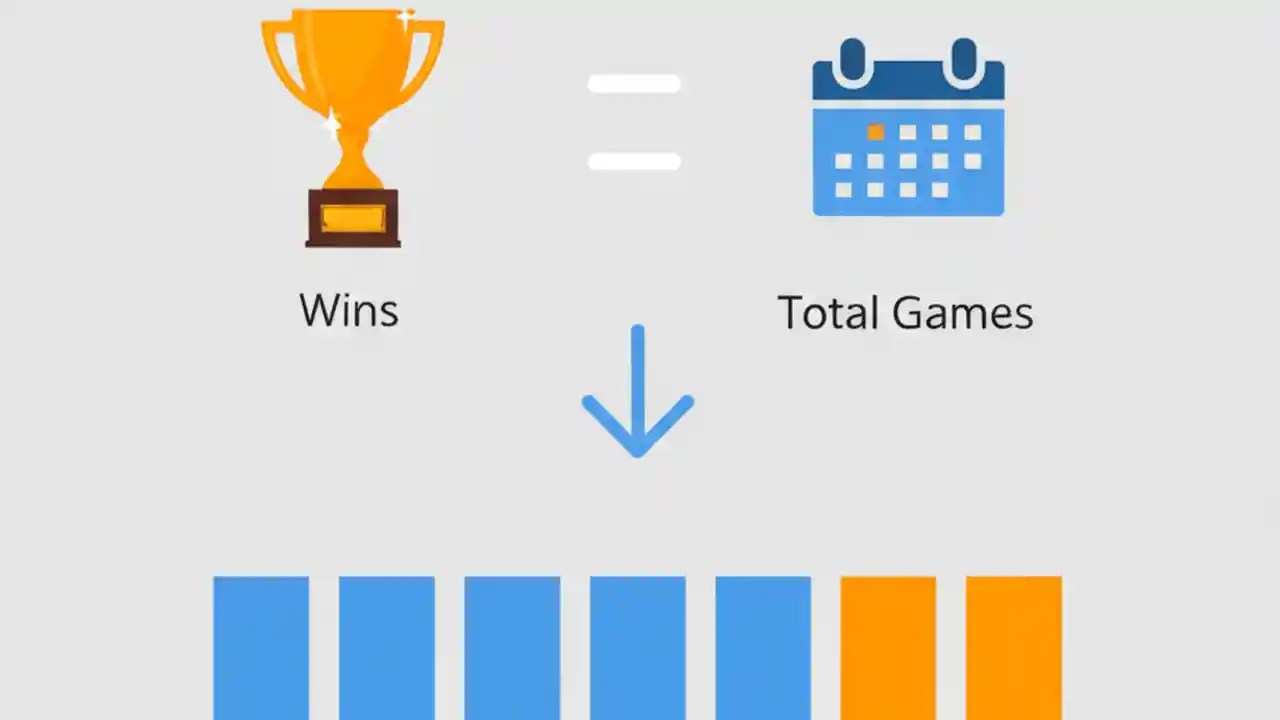 Wins

Total Games