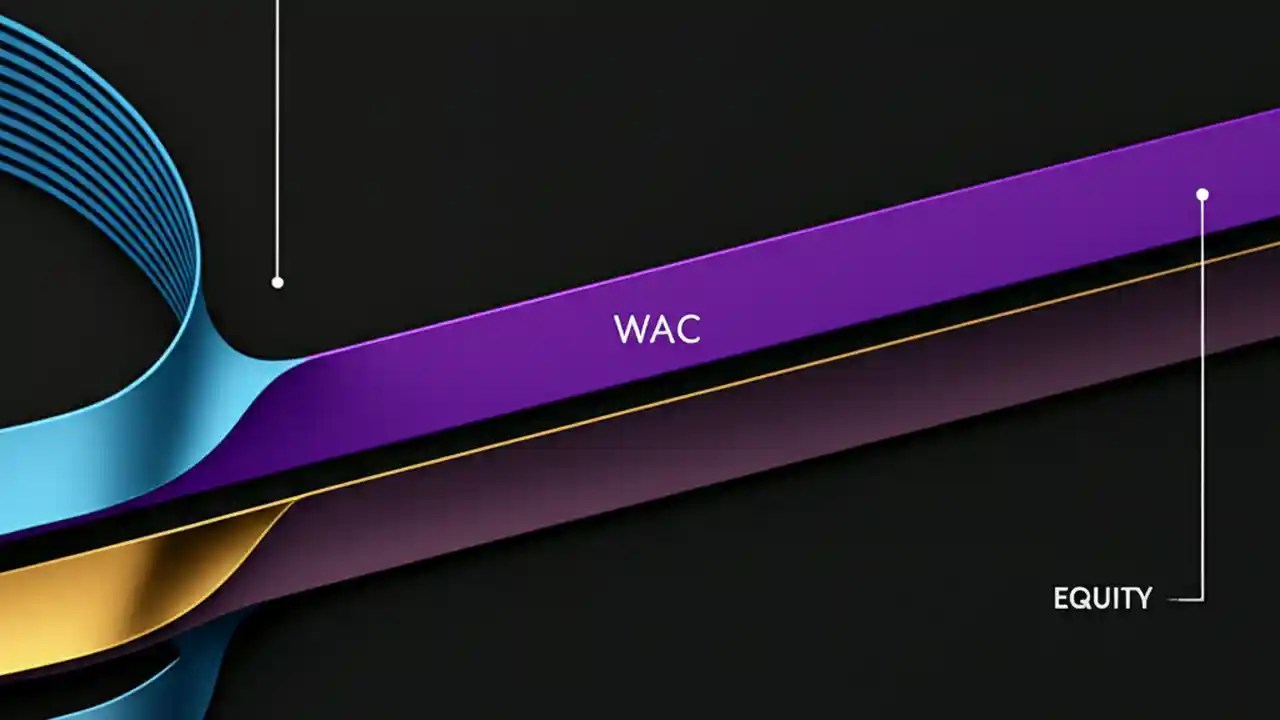 WAC

EQUITY