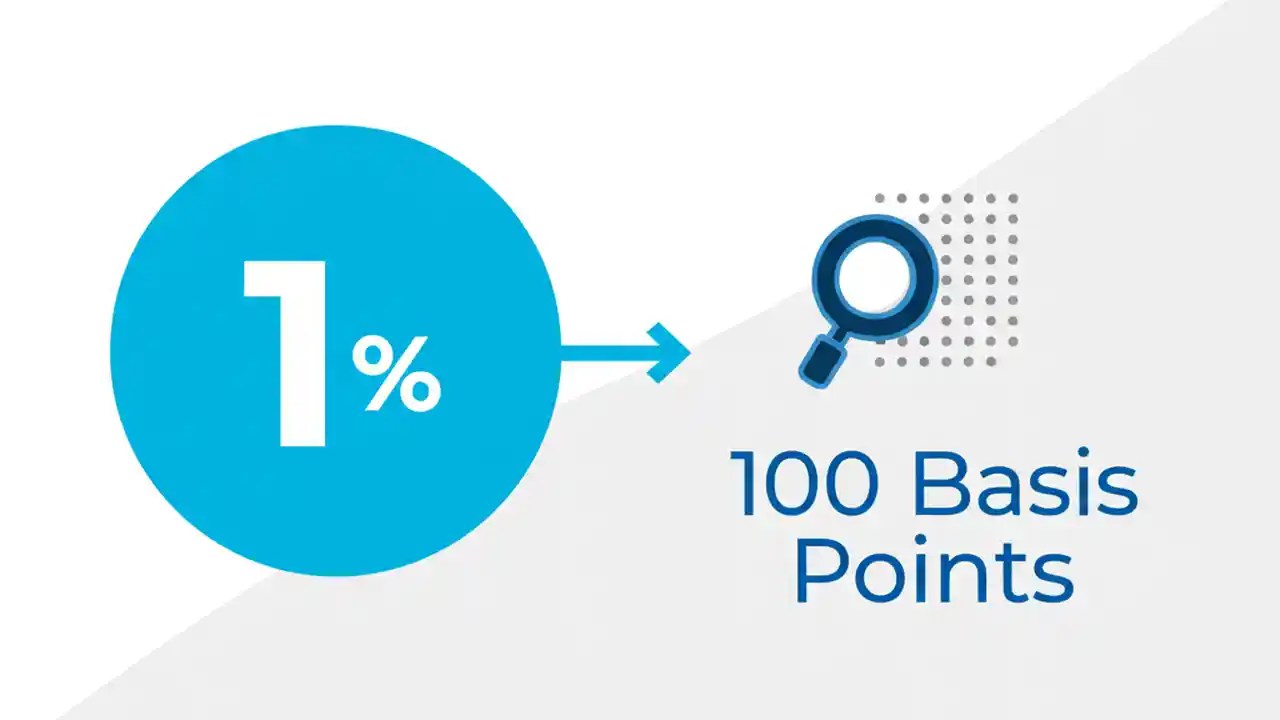 1%

100 Basis Points