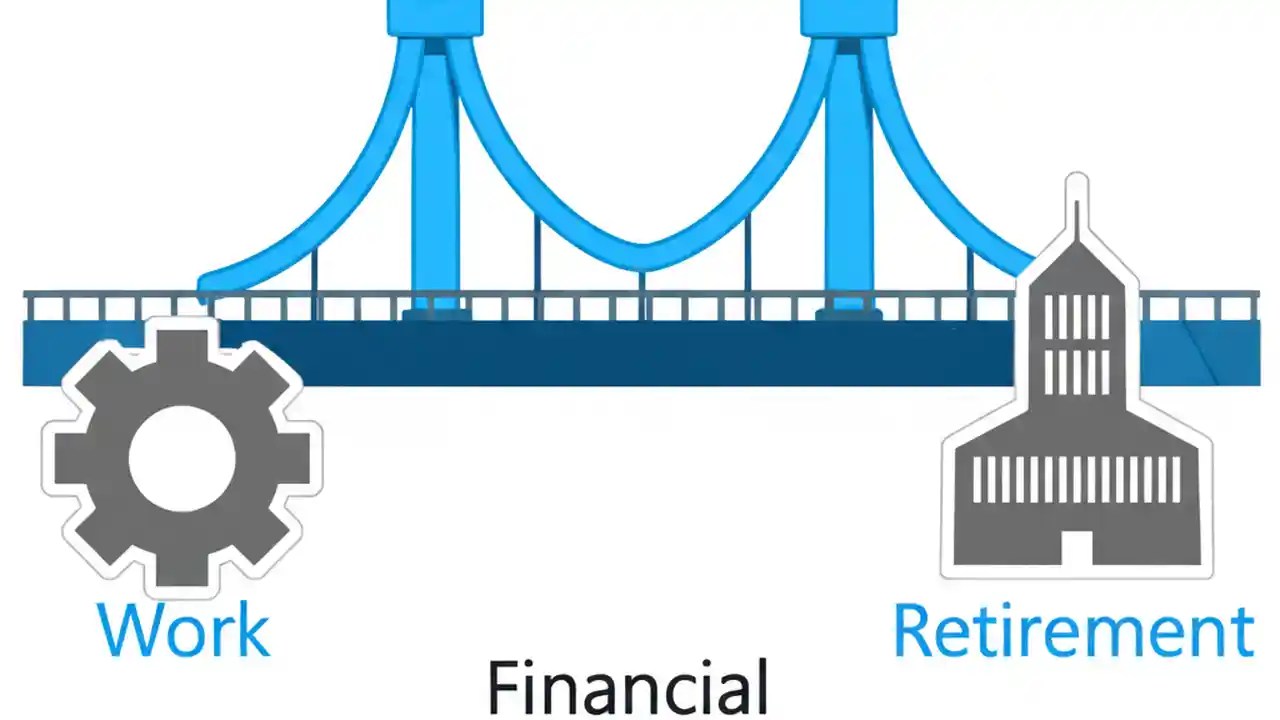 Work

Retirement

Financial