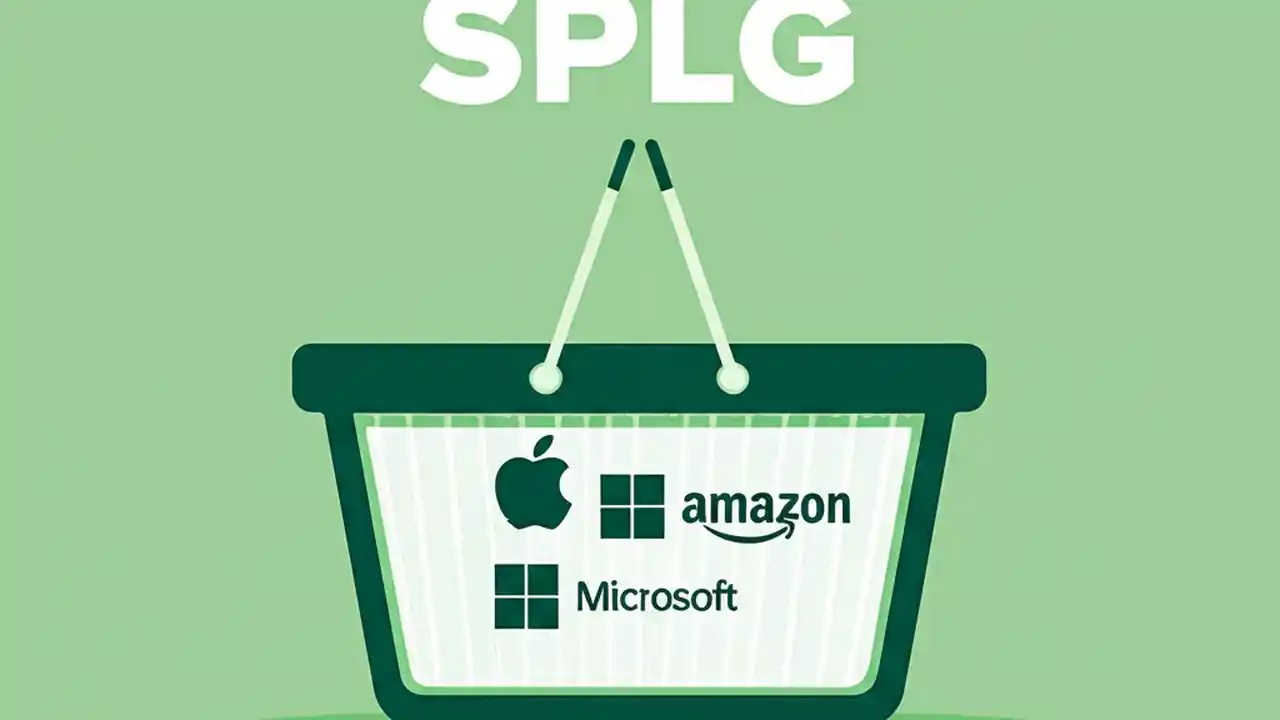 SPLG

amazon

Microsoft