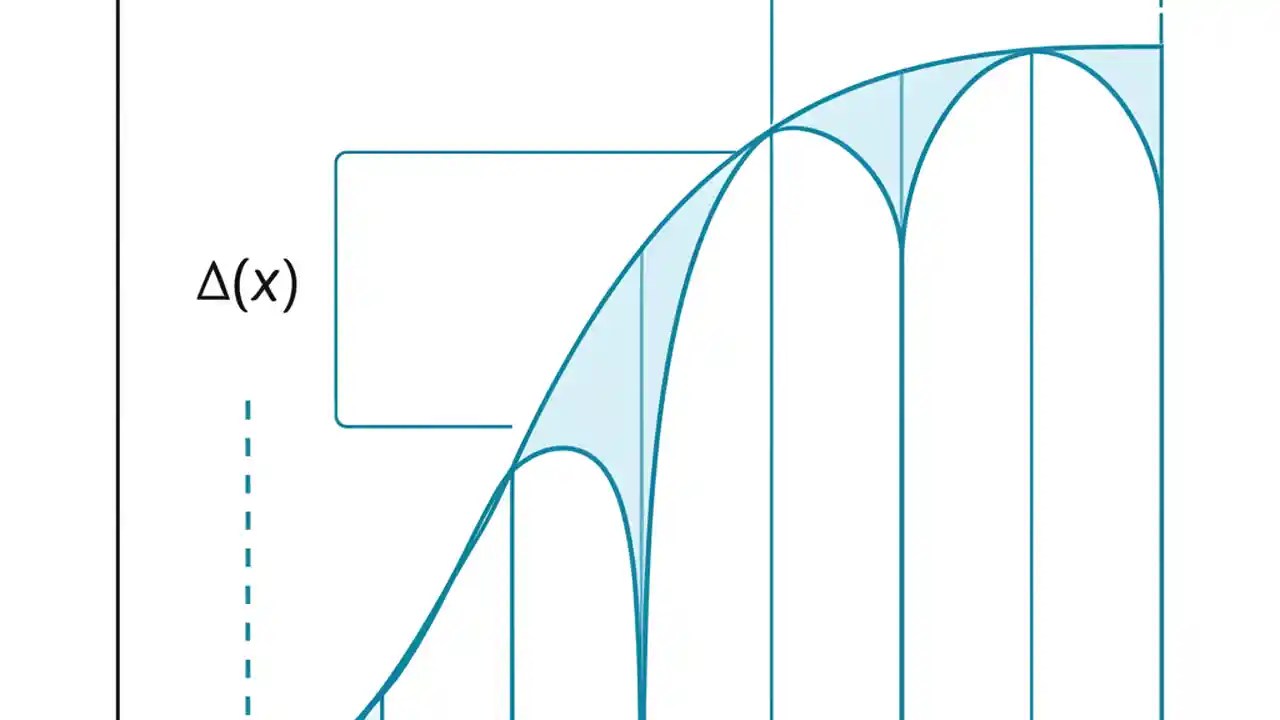 $\Delta(x)$