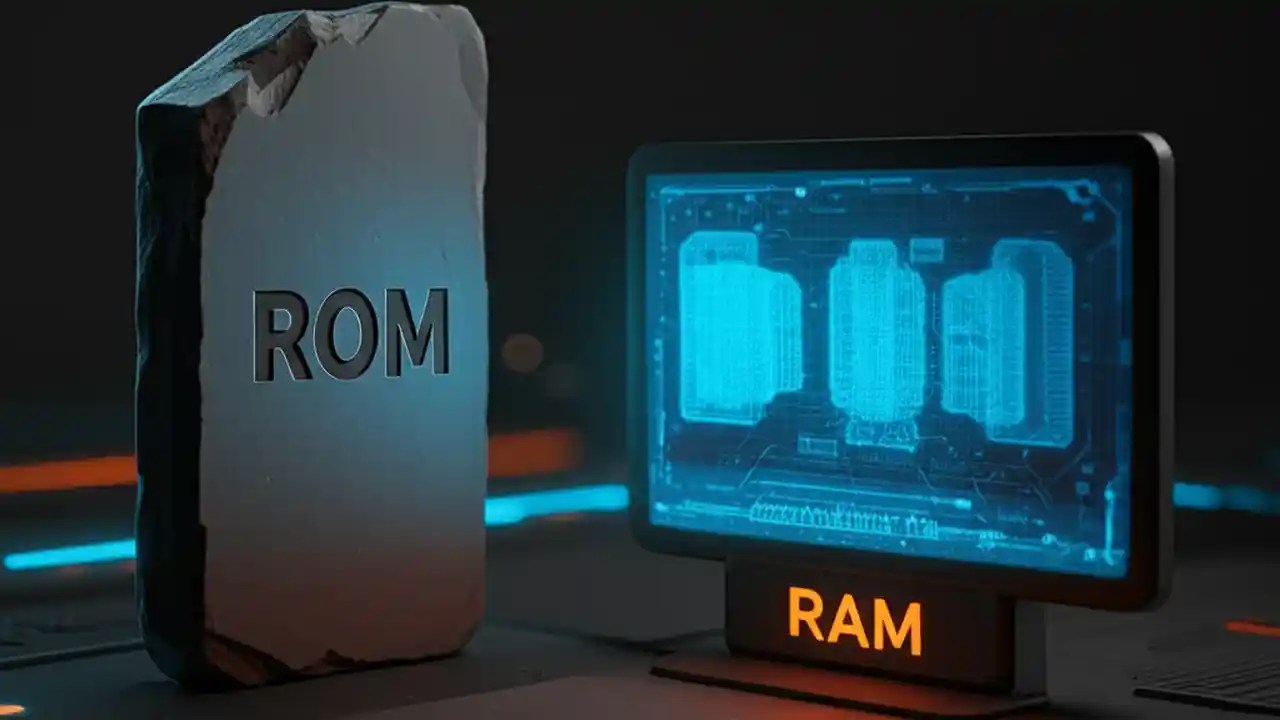 ROM

RAM