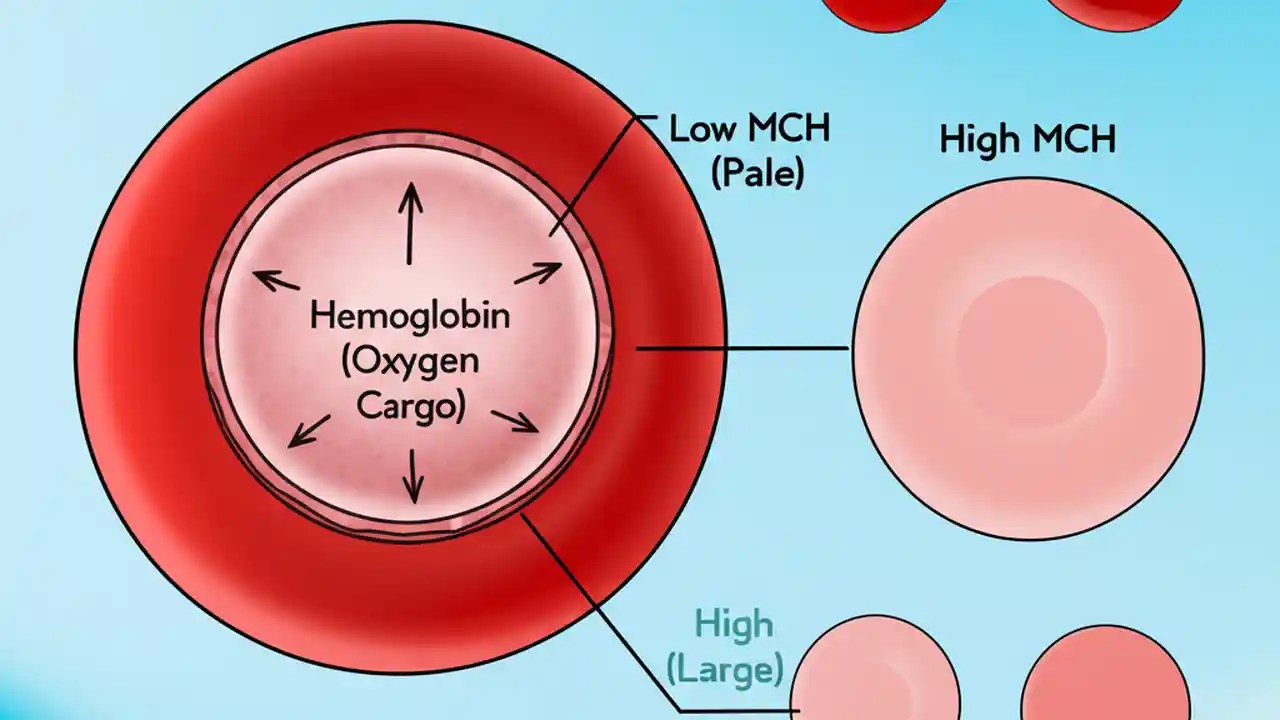 Low MCH
(Pale)

High MCH

Hemoglobin
(Oxygen
Cargo)

High
(Large)