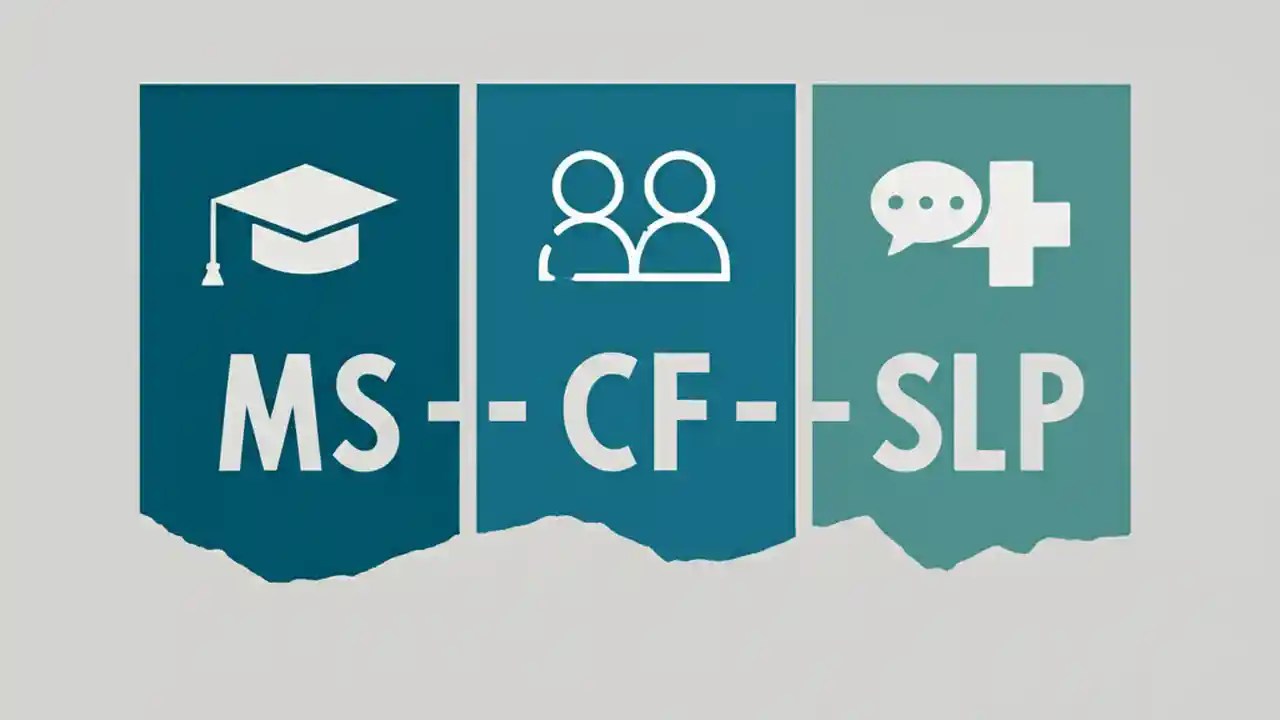 MS - - CF - - SLP