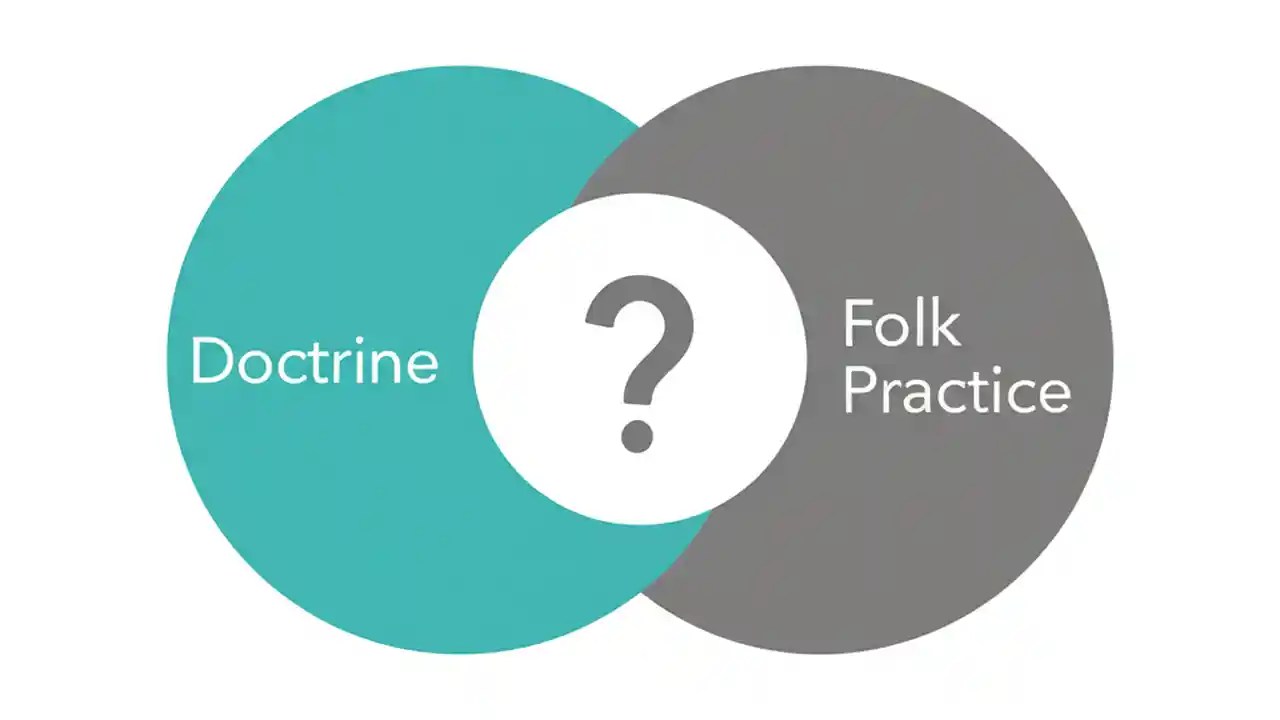 Doctrine

?

Folk Practice