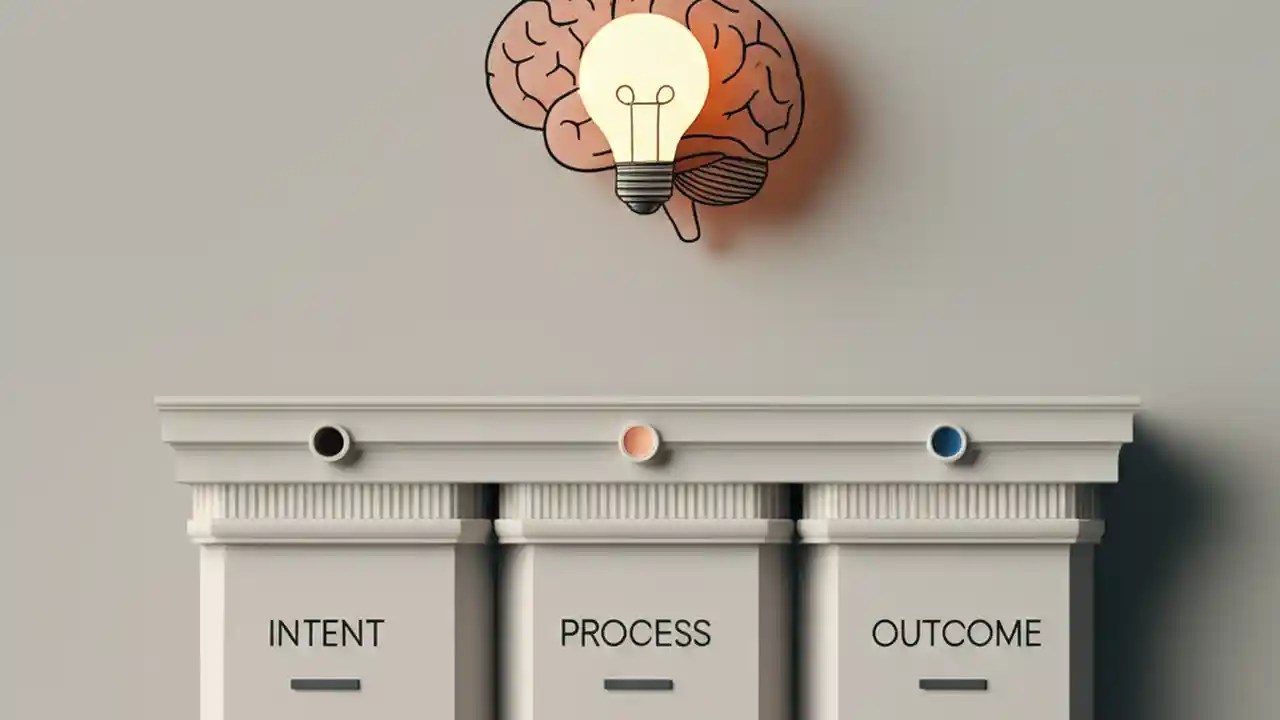 INTENT

PROCESS

OUTCOME