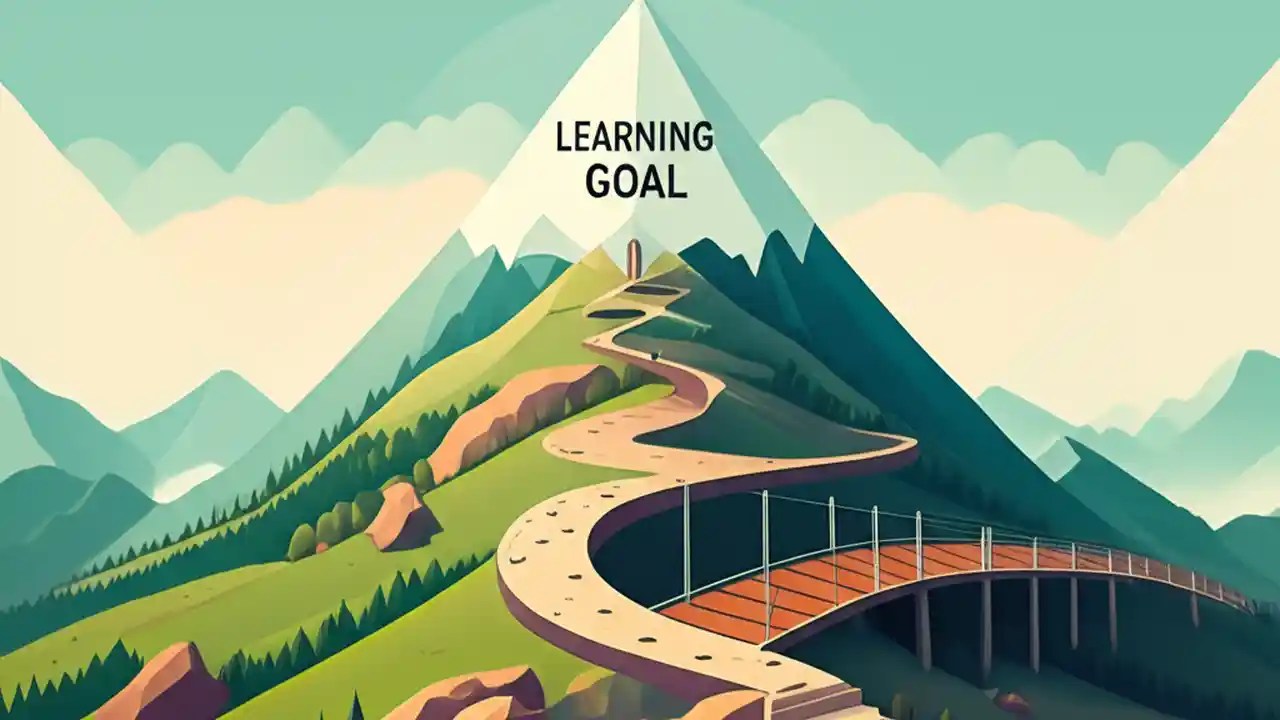 LEARNING
GOAL