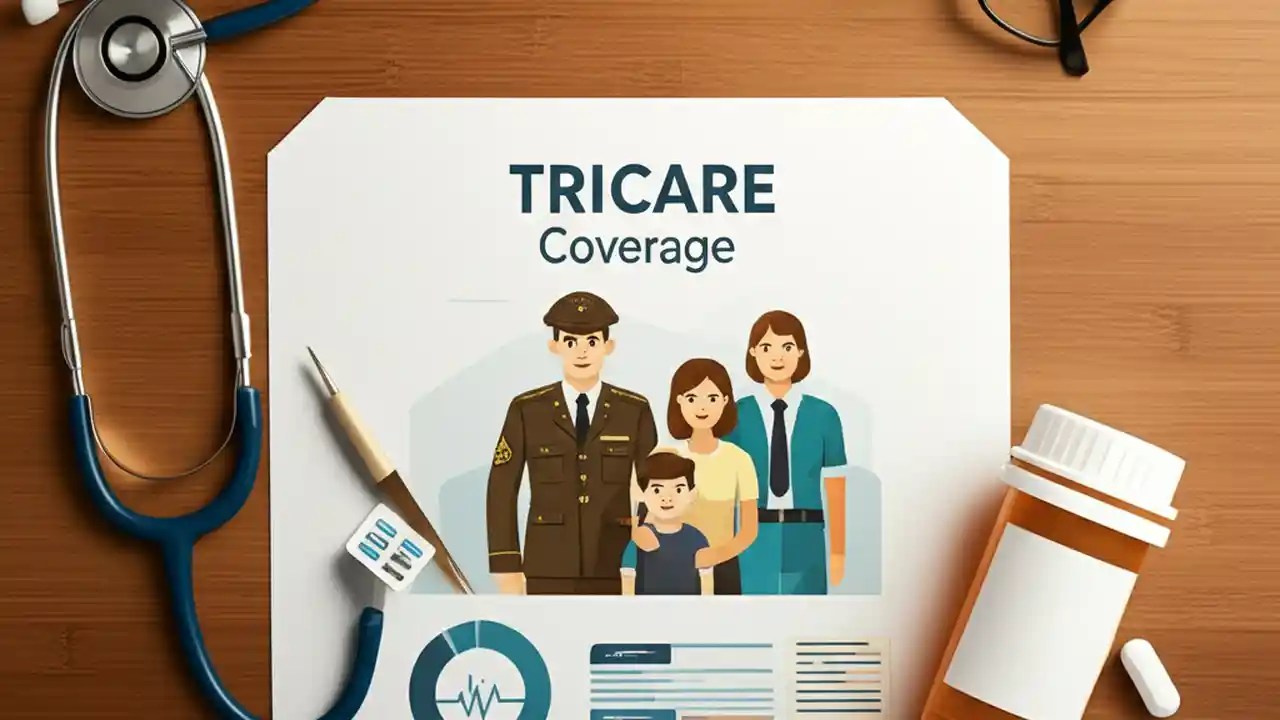 TRICARE
Coverage