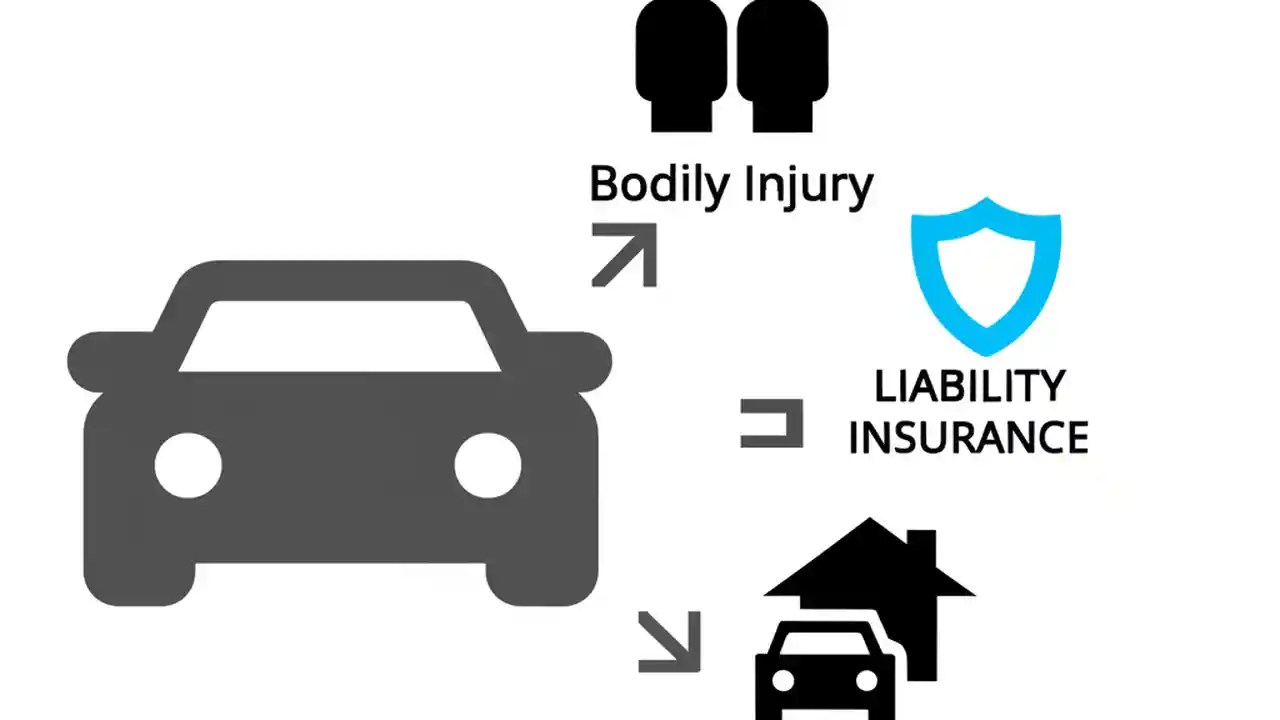 Bodily Injury

LIABILITY
INSURANCE