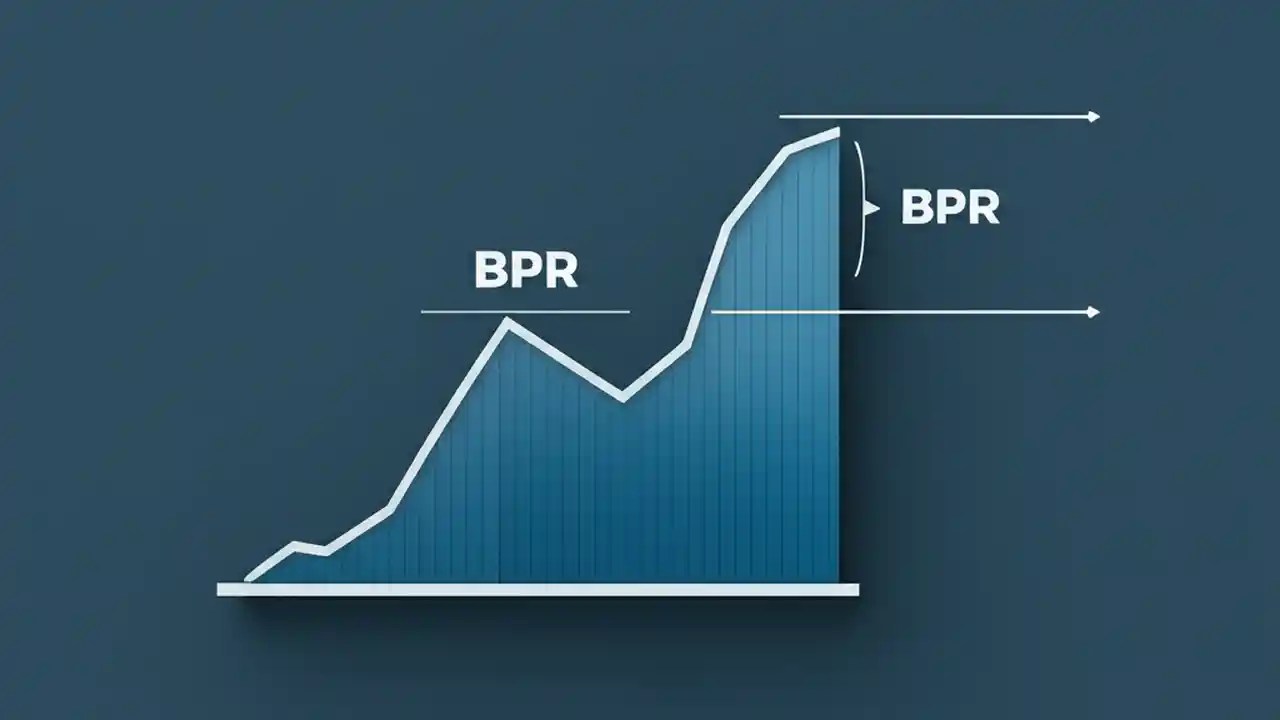 BPR

BPR