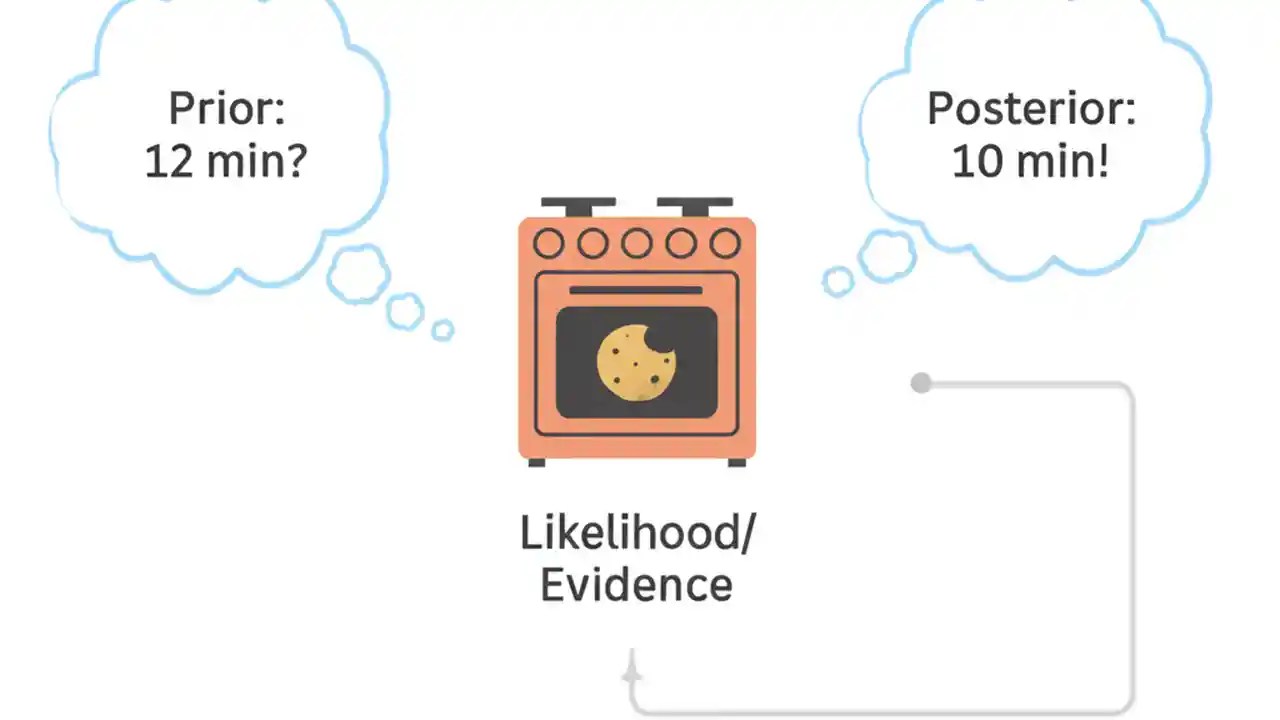 Prior:
12 min?

Posterior:
10 min!

Likelihood/
Evidence