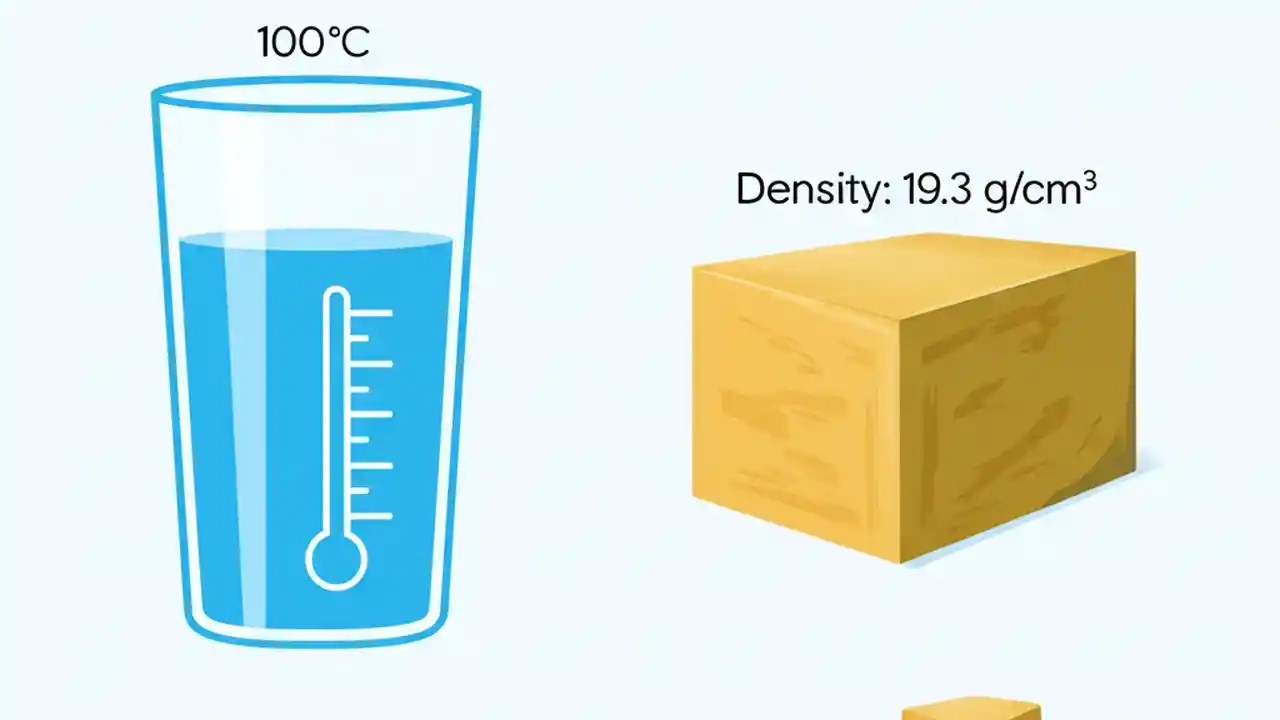 100°C

Density: 19.3 g/cm$^3$