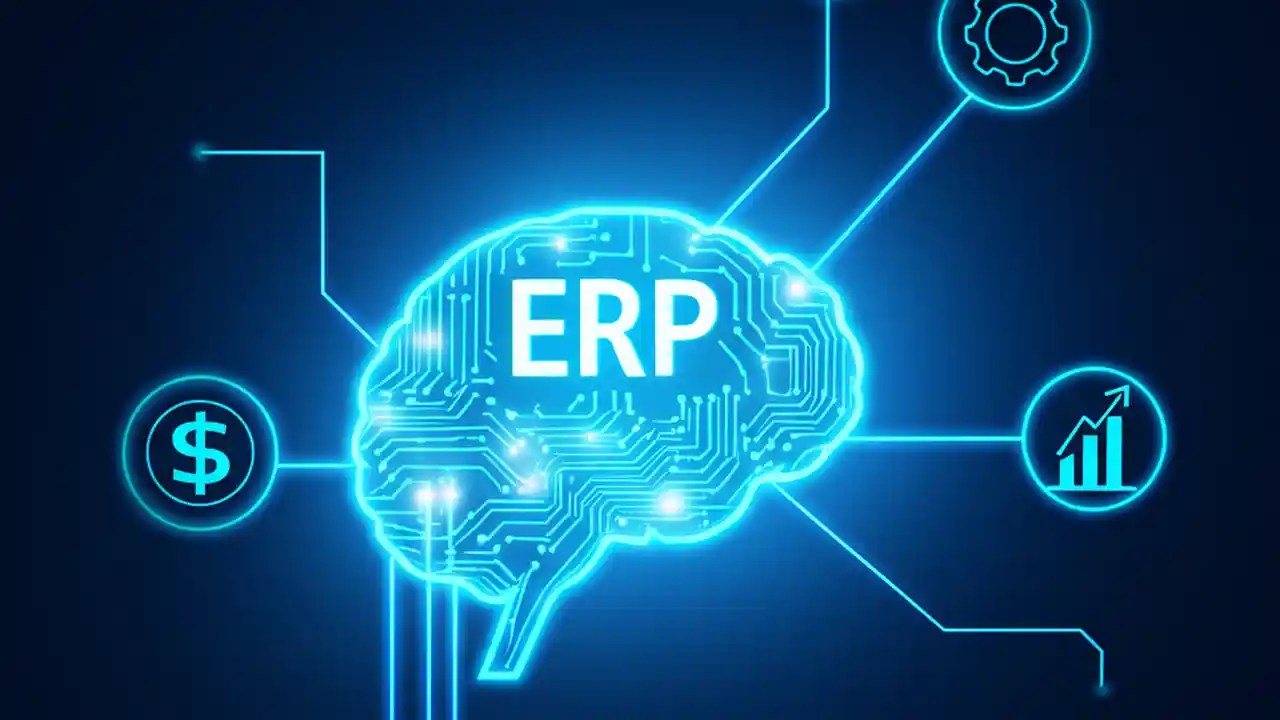 ERP

$