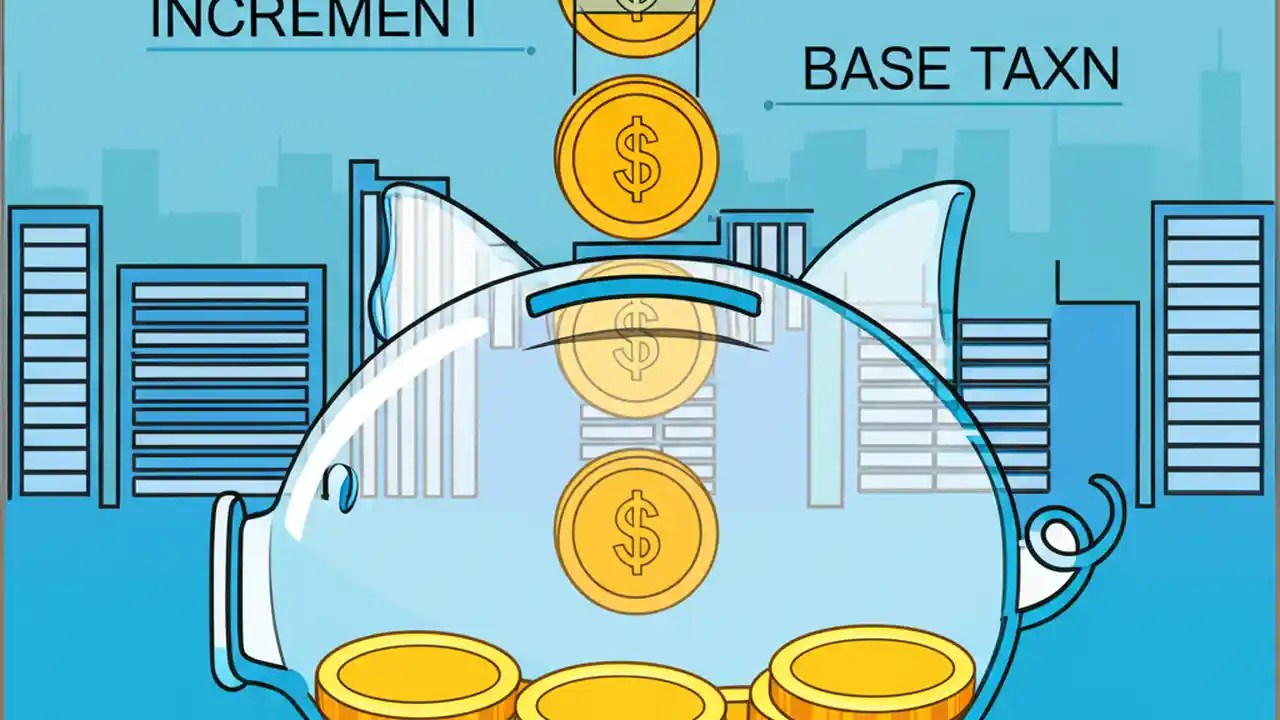 INCREMENT

BASE TAXN

$

$

$

$