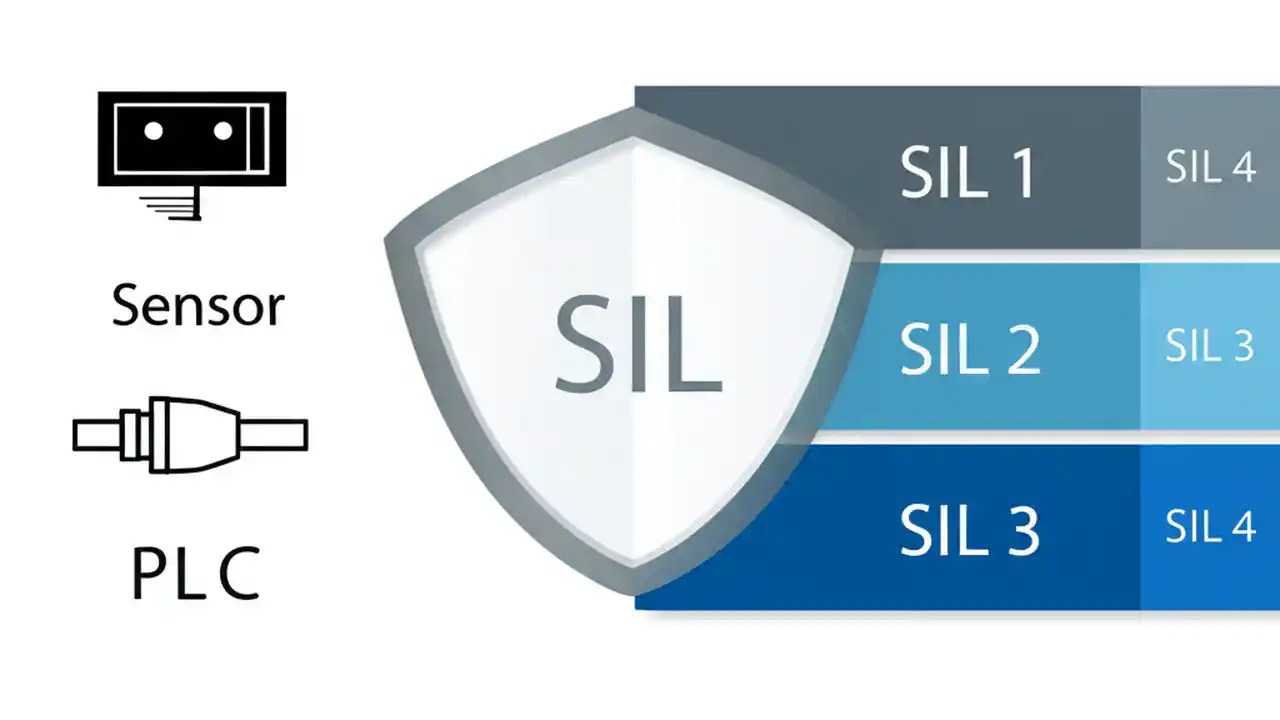 Sensor

PLC

SIL

SIL 1

SIL 4

SIL 2

SIL 3

SIL 3

SIL 4