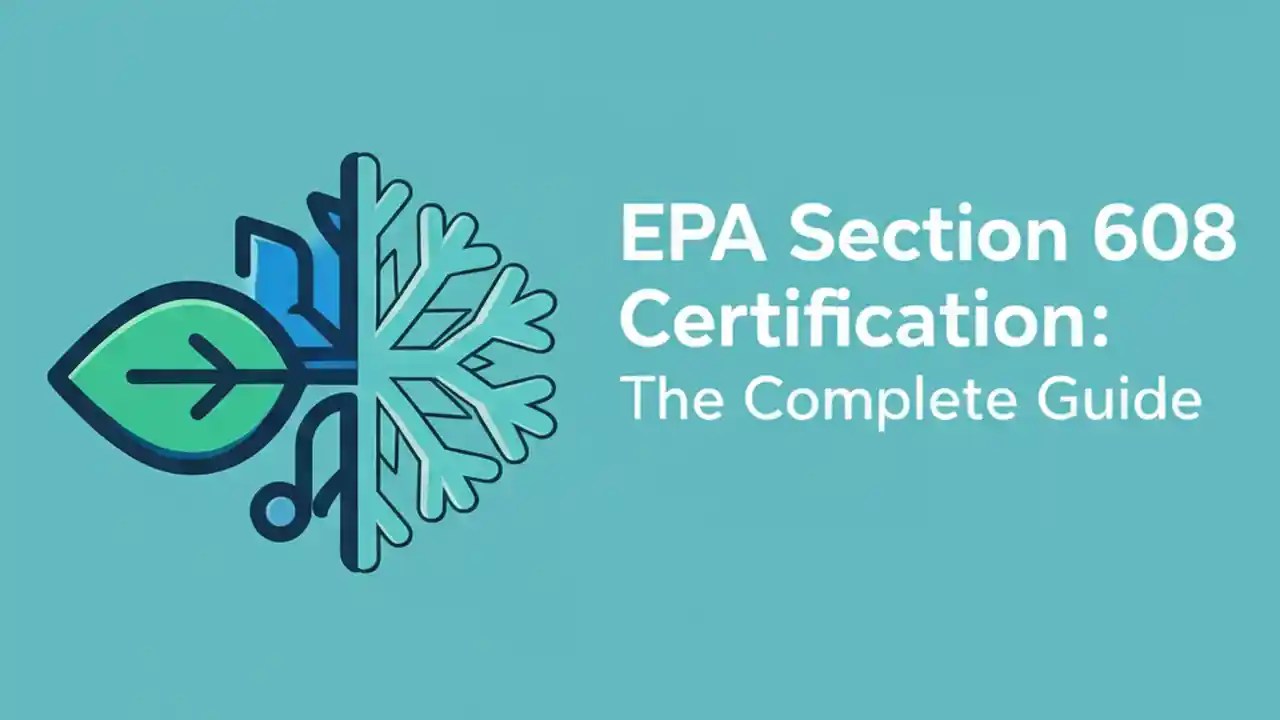 EPA Section 608 Certification:
The Complete Guide