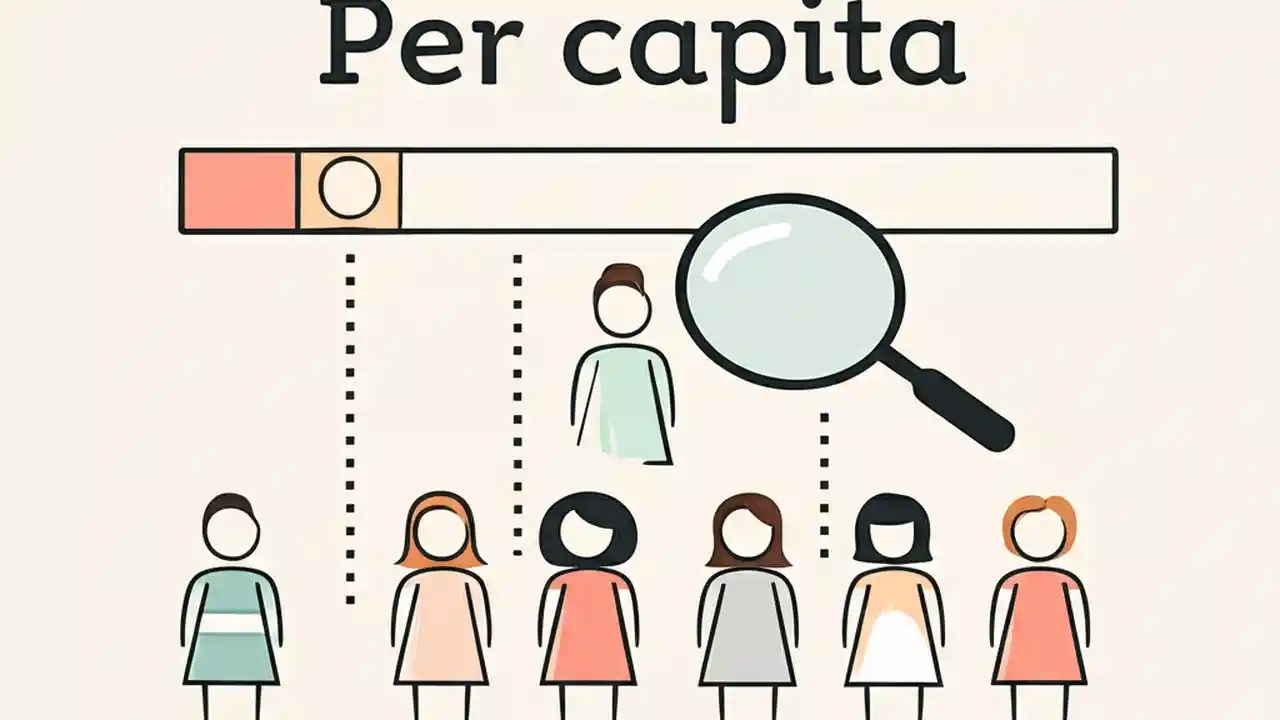 Per capita