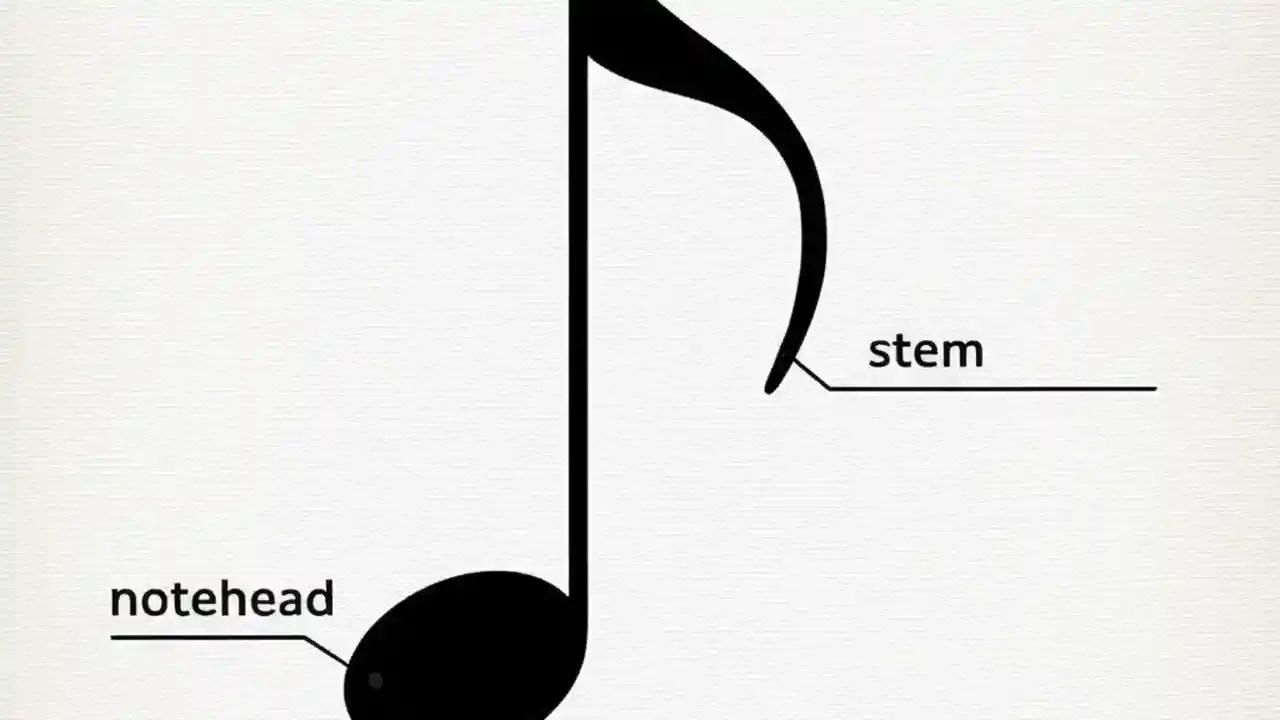 stem

notehead