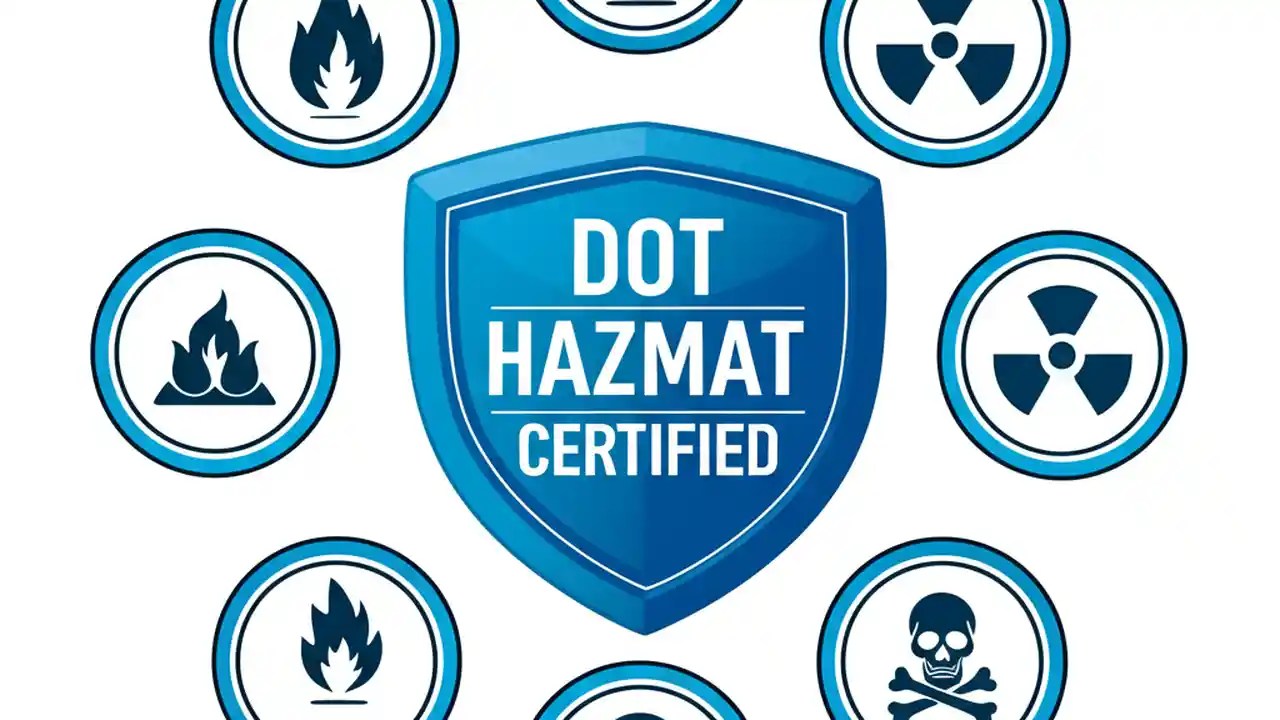 DOT
HAZMAT
CERTIFIED