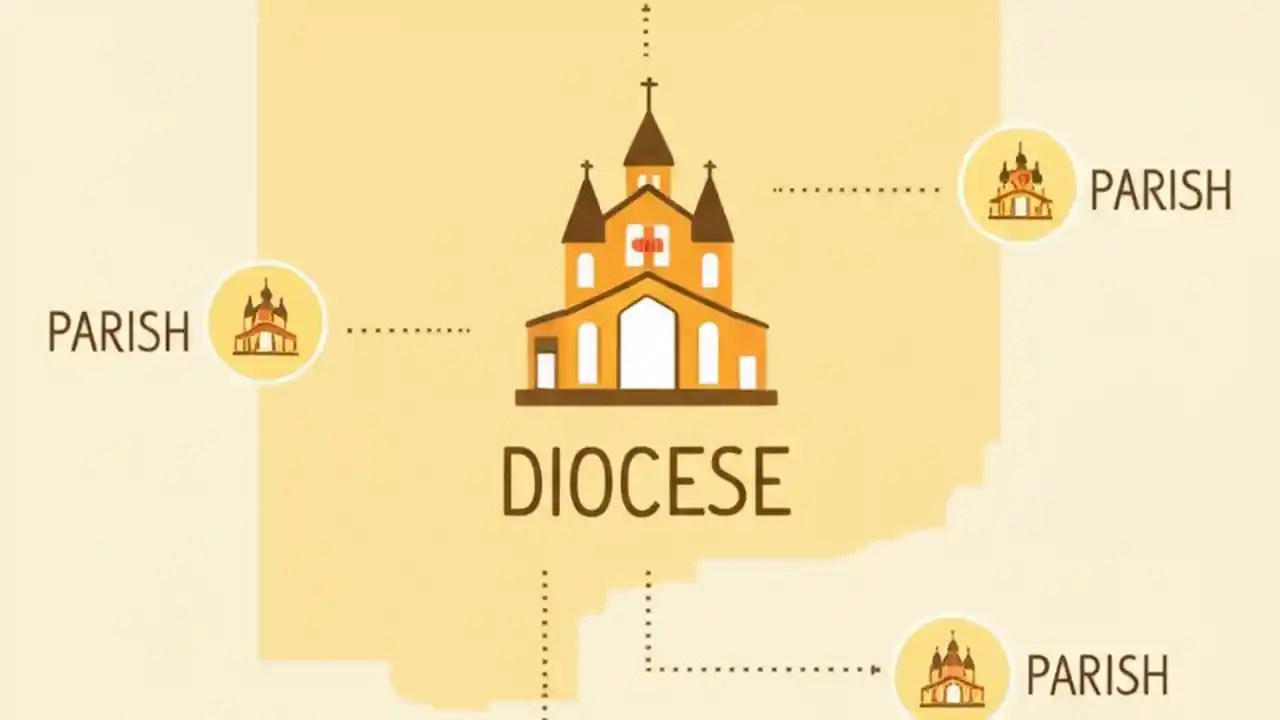 PARISH

PARISH

DIOCESE

PARISH