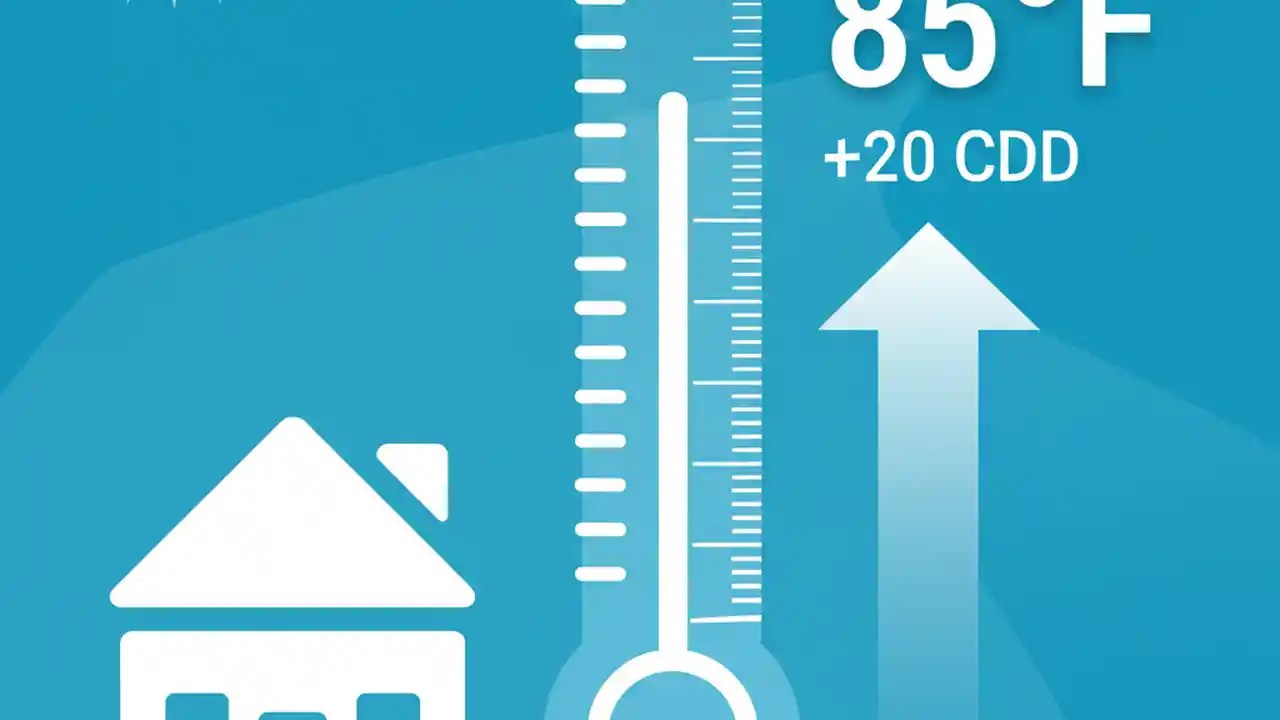 85°F
+20 CDD