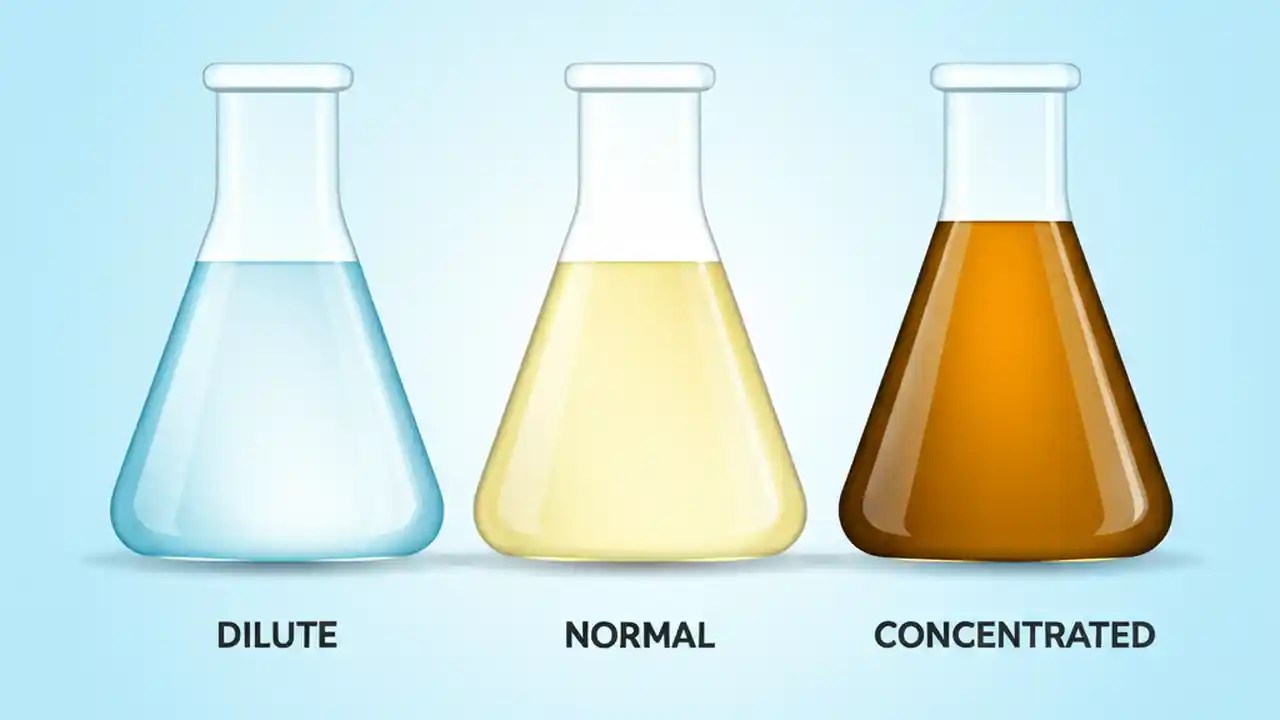 DILUTE

NORMAL

CONCENTRATED