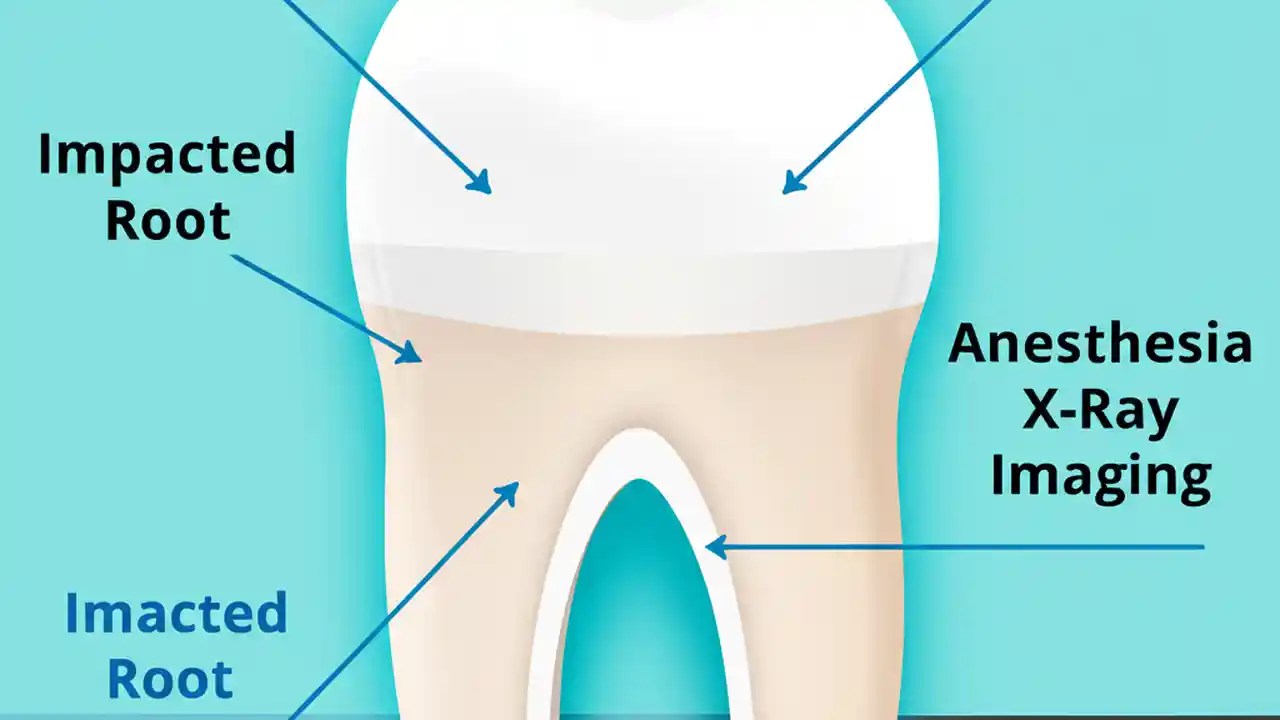 Impacted Root

Anesthesia X-Ray Imaging

Imacted Root