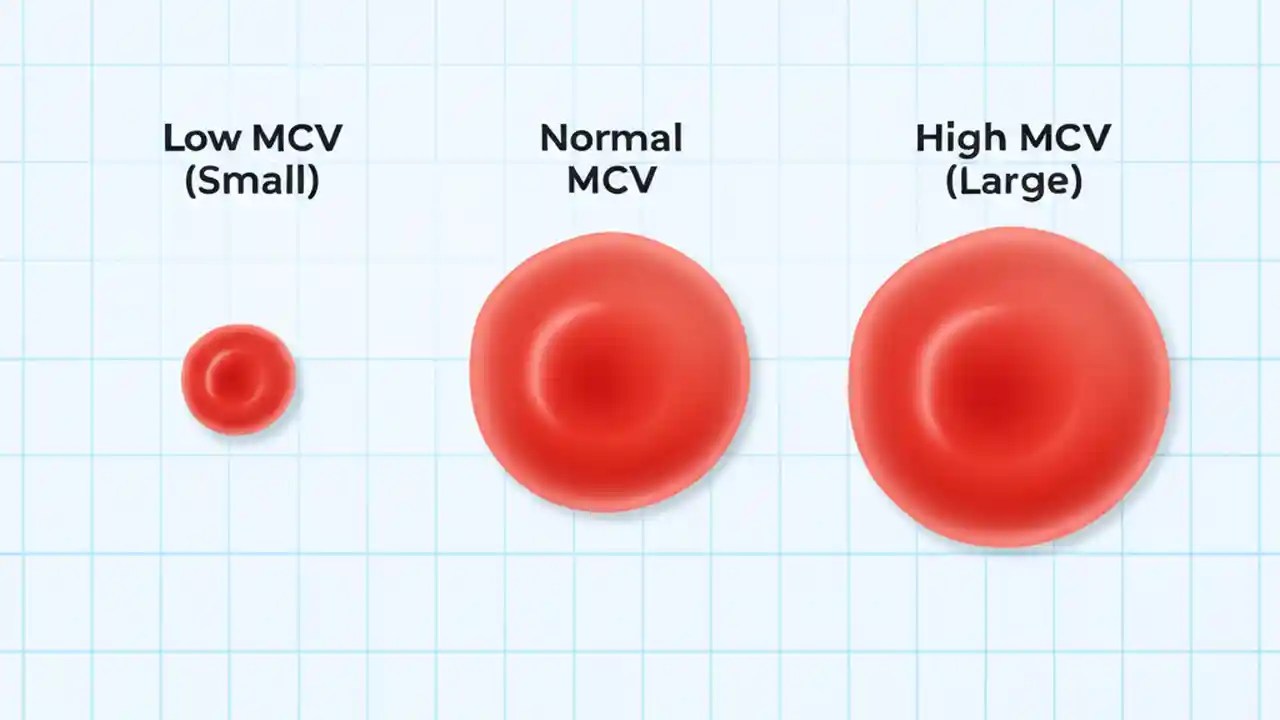 Low MCV
(Small)

Normal
MCV

High MCV
(Large)