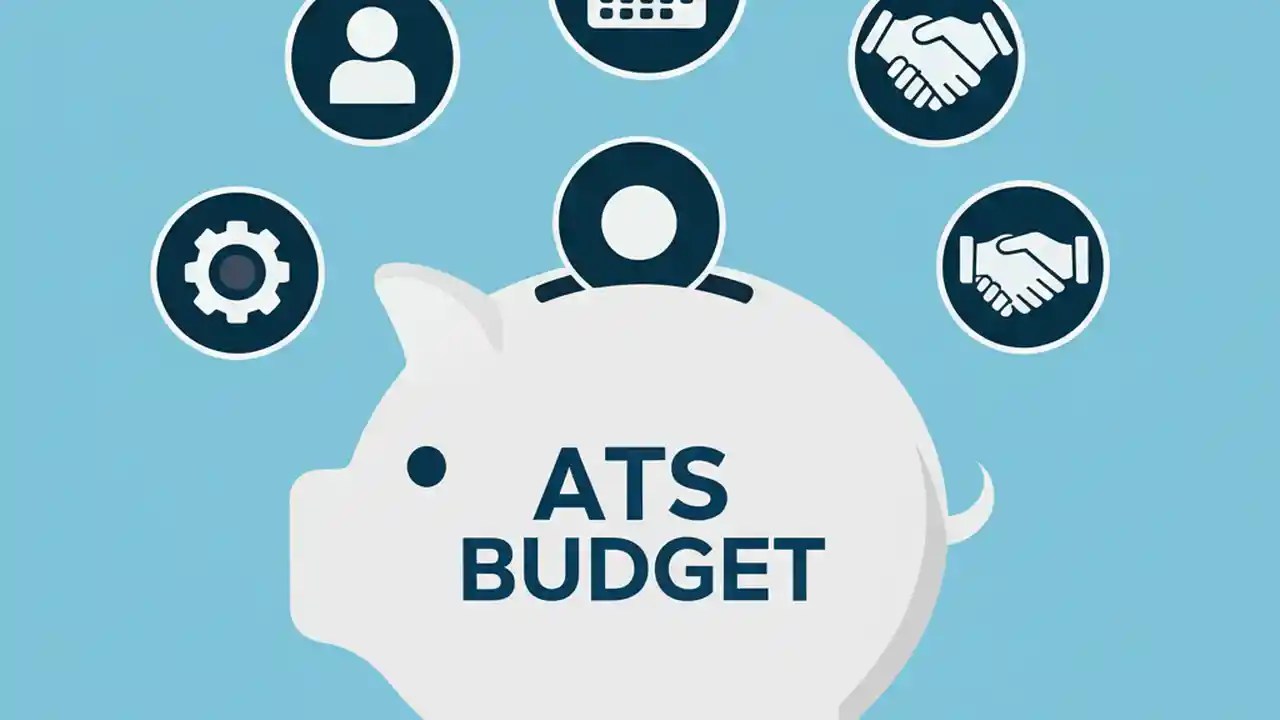 ATS
BUDGET