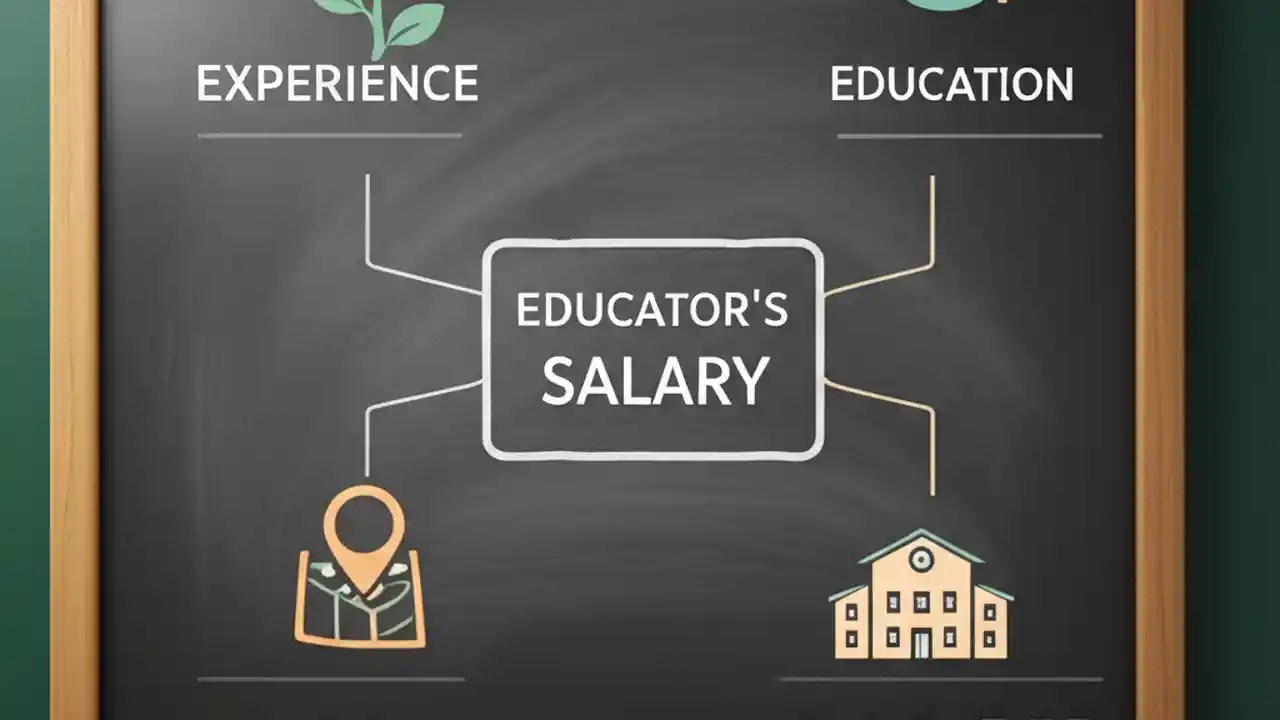 EXPERIENCE

EDUCATION

EDUCATOR'S SALARY