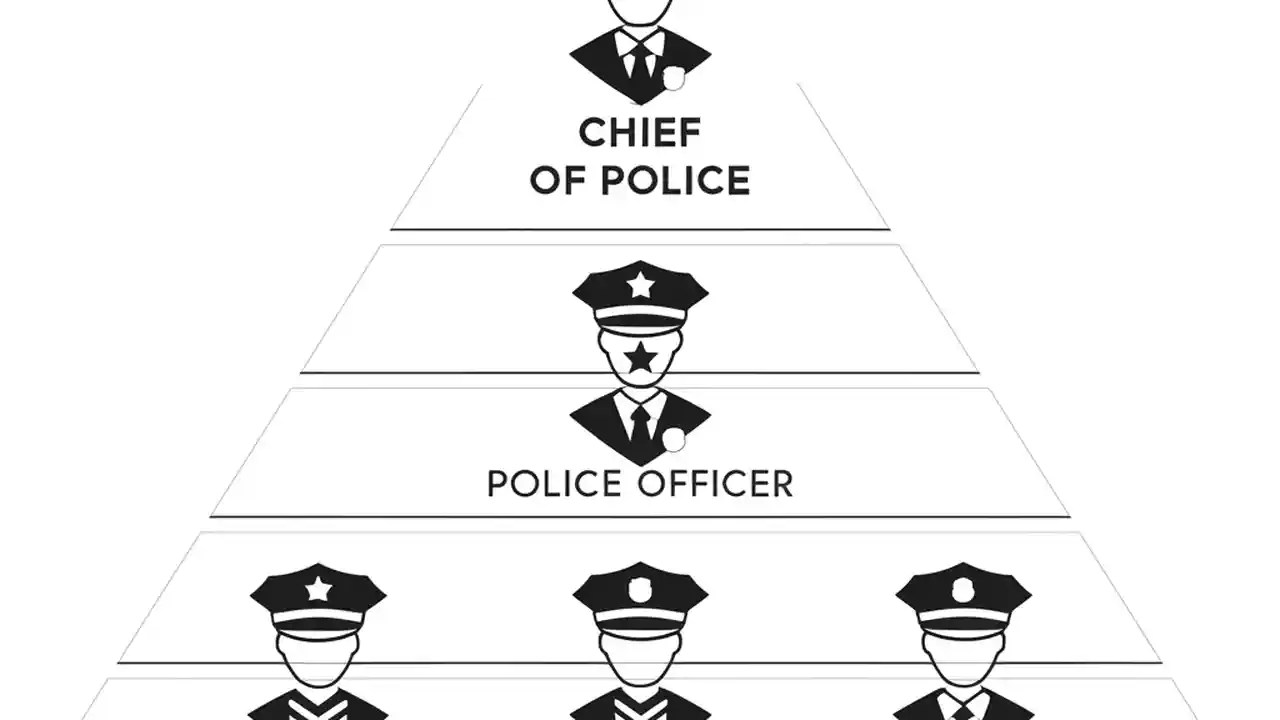 CHIEF
OF POLICE

POLICE OFFICER