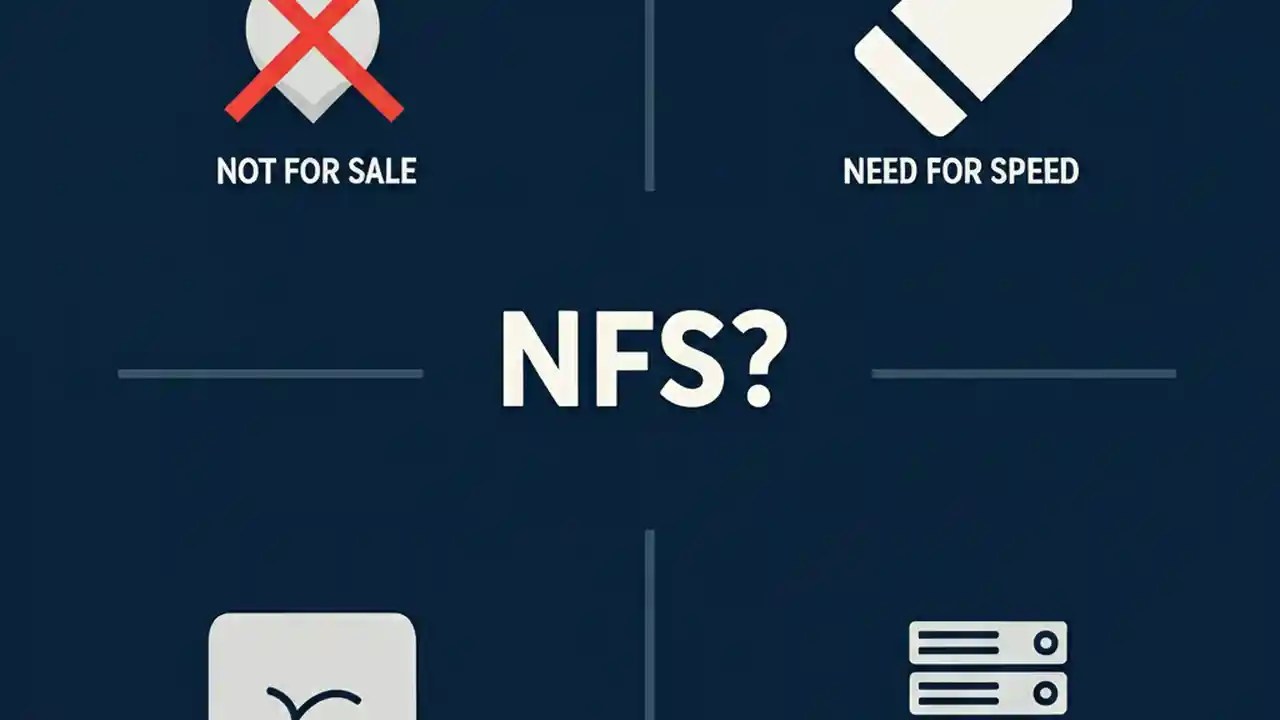 NOT FOR SALE

NEED FOR SPEED

NFS?