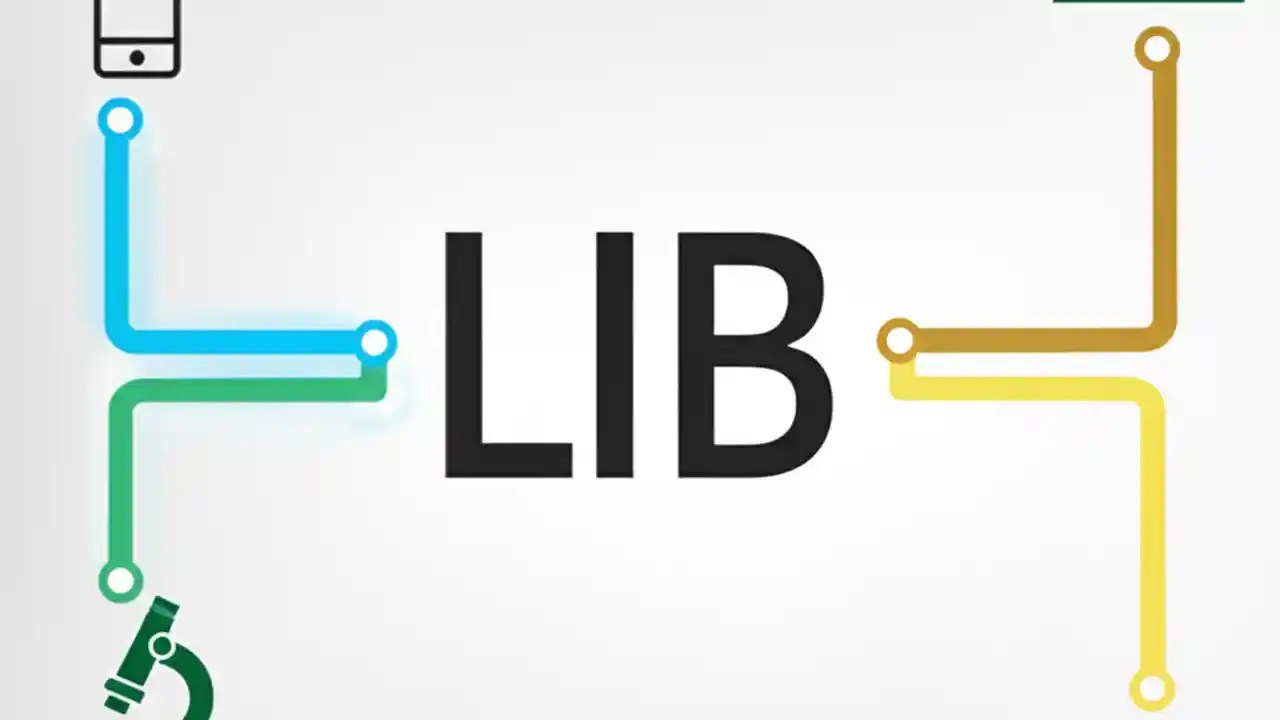 LIB