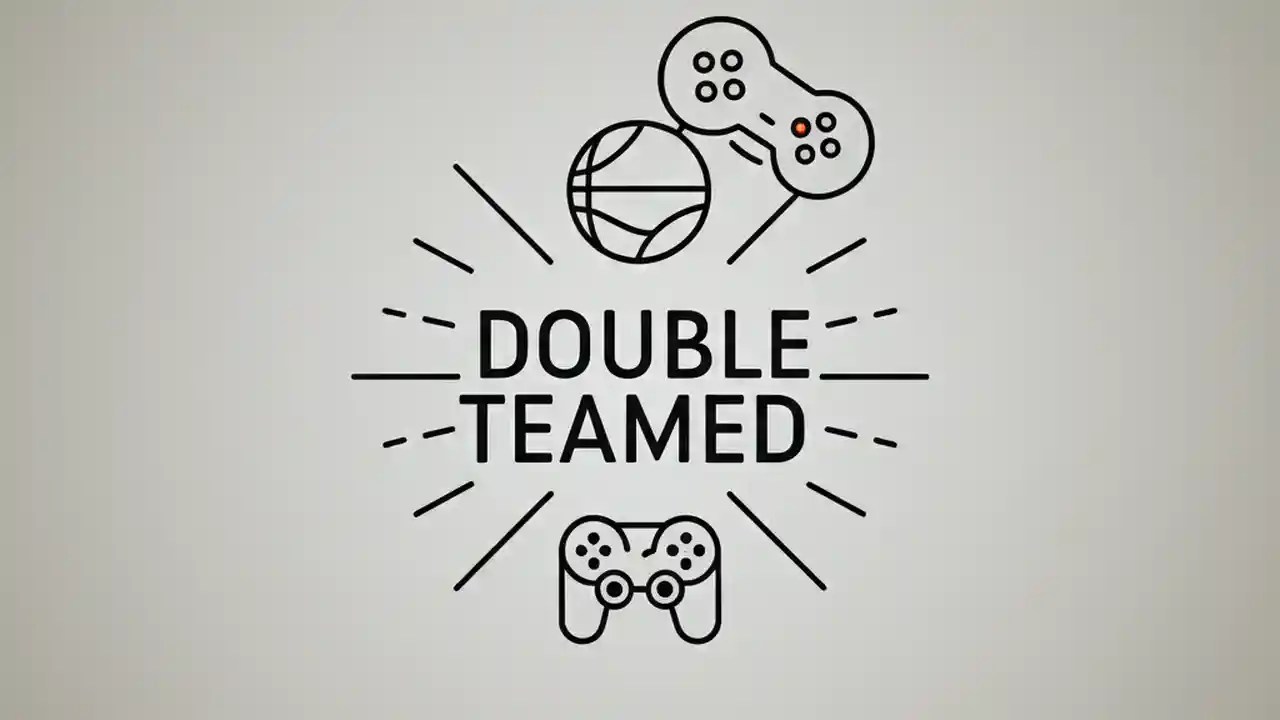 DOUBLE
TEAMED