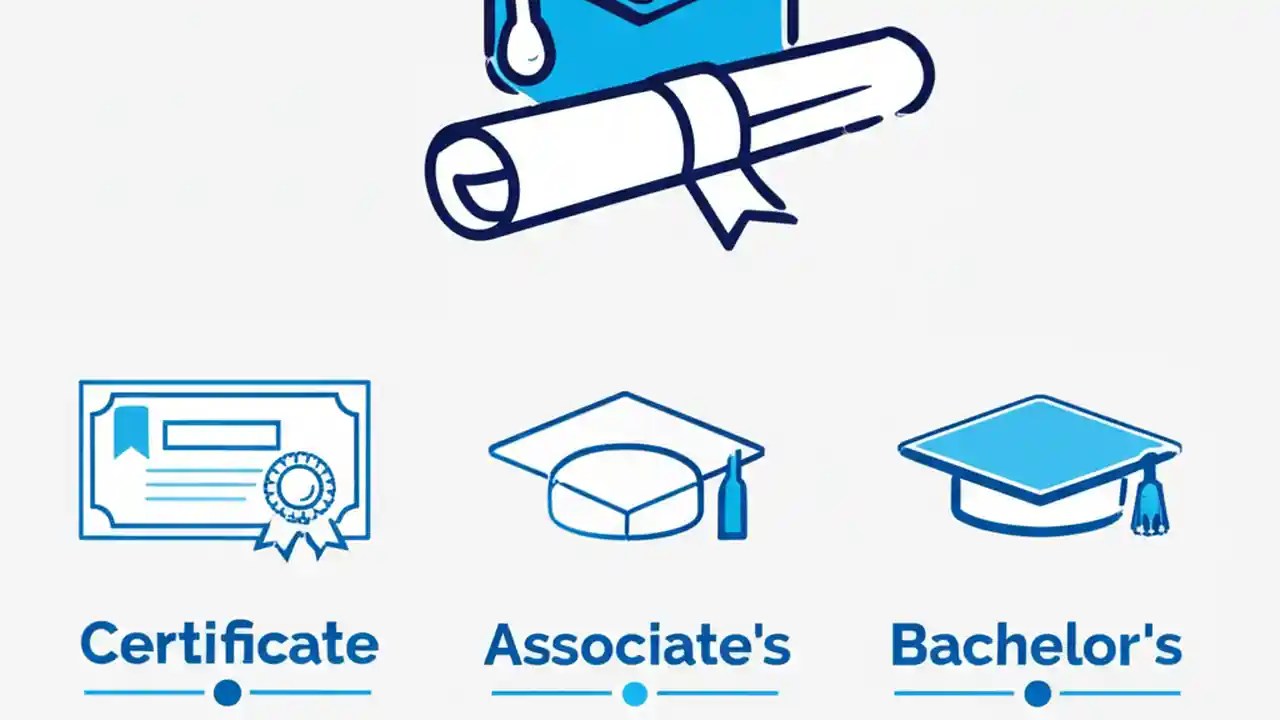 Certificate

Associate's

Bachelor's