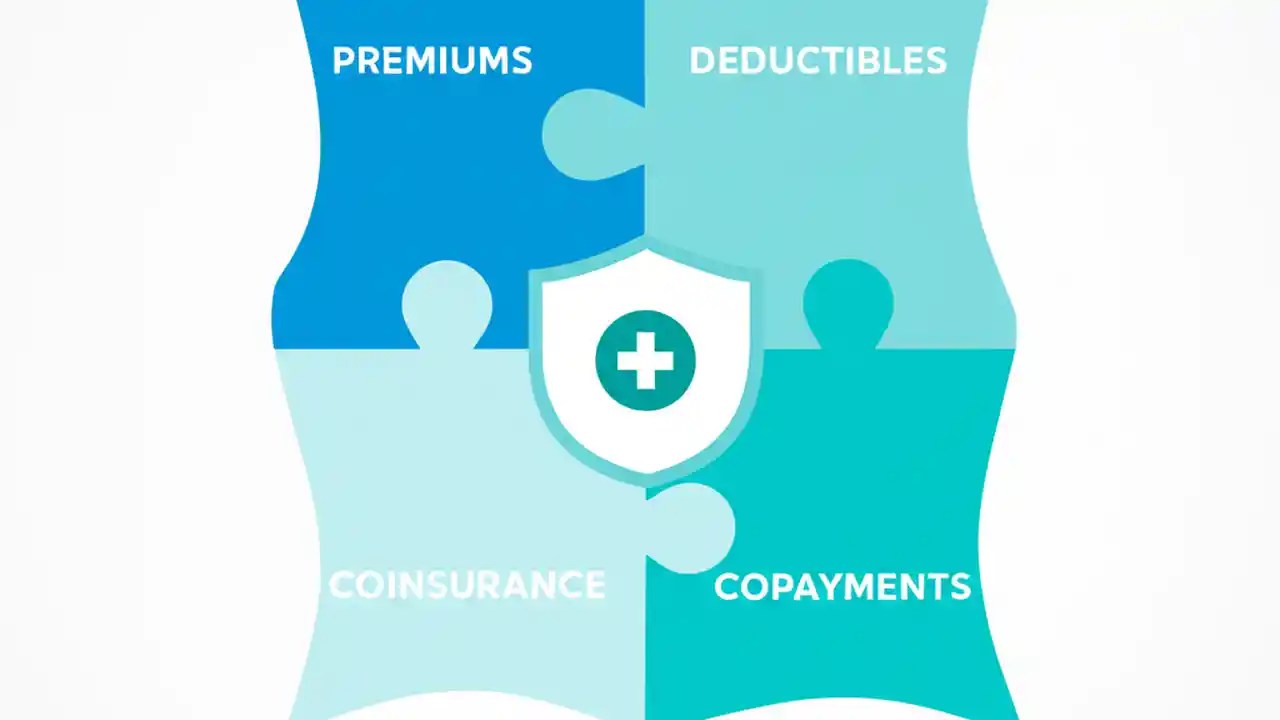 PREMIUMS
DEDUCTIBLES
COINSURANCE
COPAYMENTS