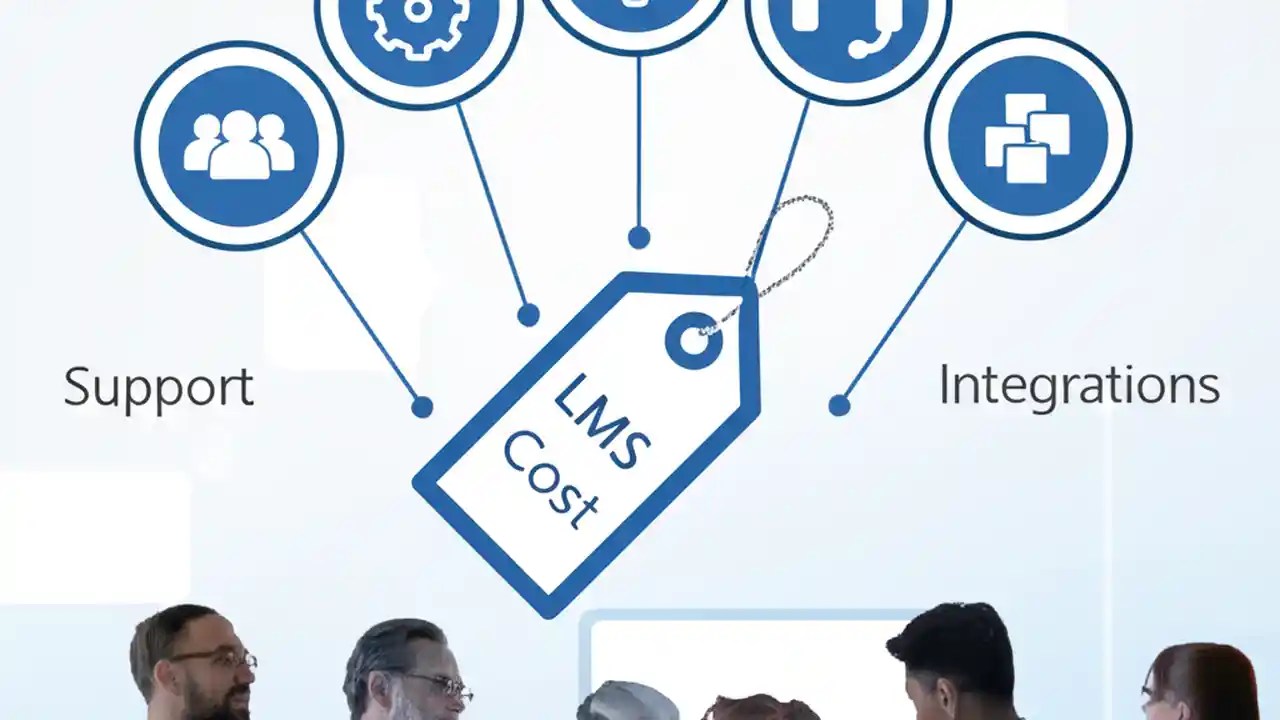 Support

LMS Cost

Integrations