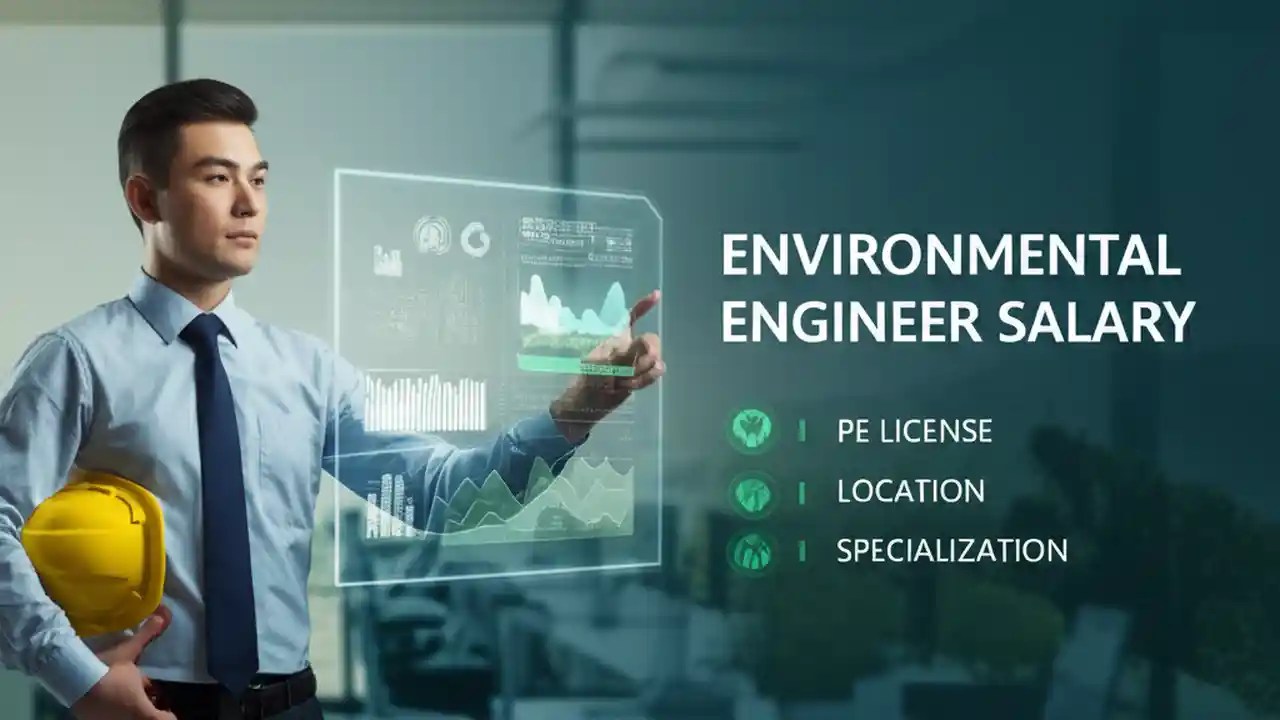 ENVIRONMENTAL ENGINEER SALARY

PE LICENSE

LOCATION

SPECIALIZATION